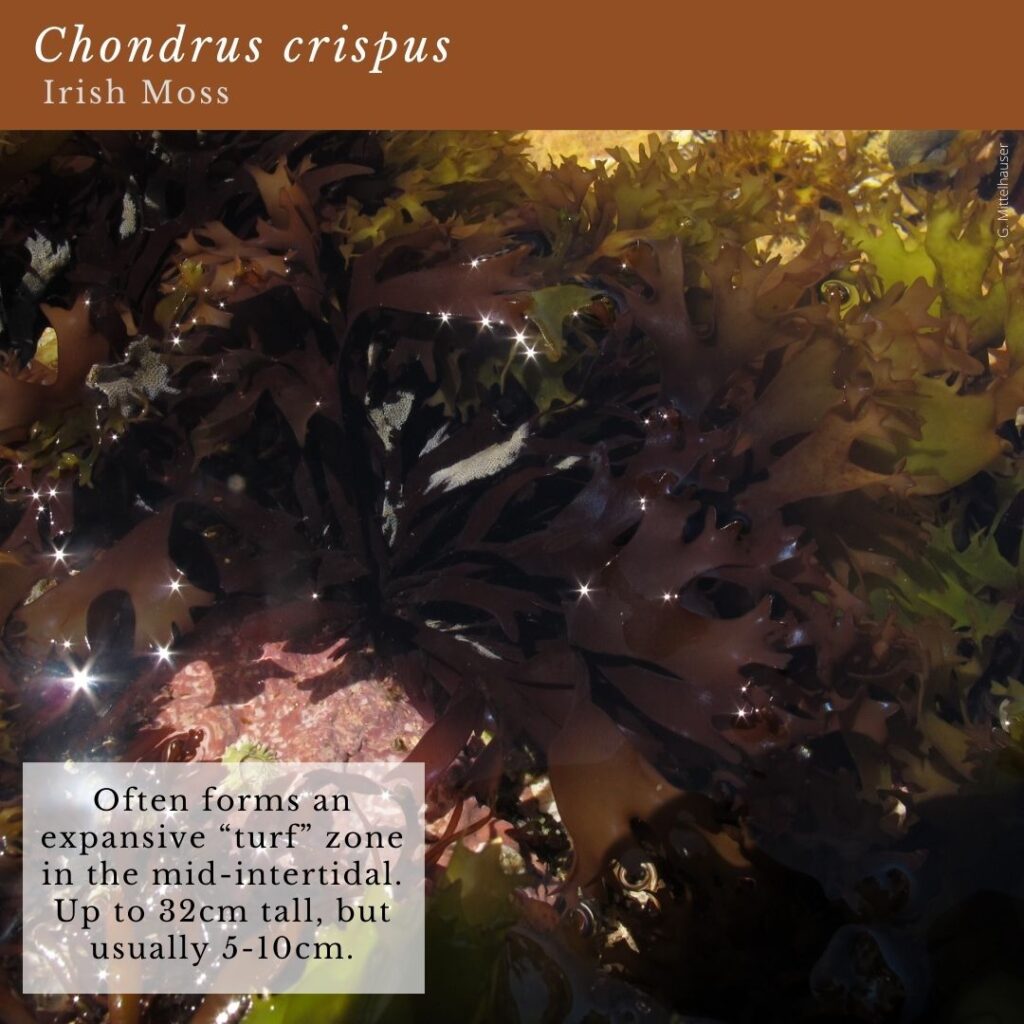 Chondrus crispus
Irish Moss

G. Mittelhauser

Often forms an expansive “turf” zone in the mid-intertidal. Up to 32cm tall, but usually 5-10cm.