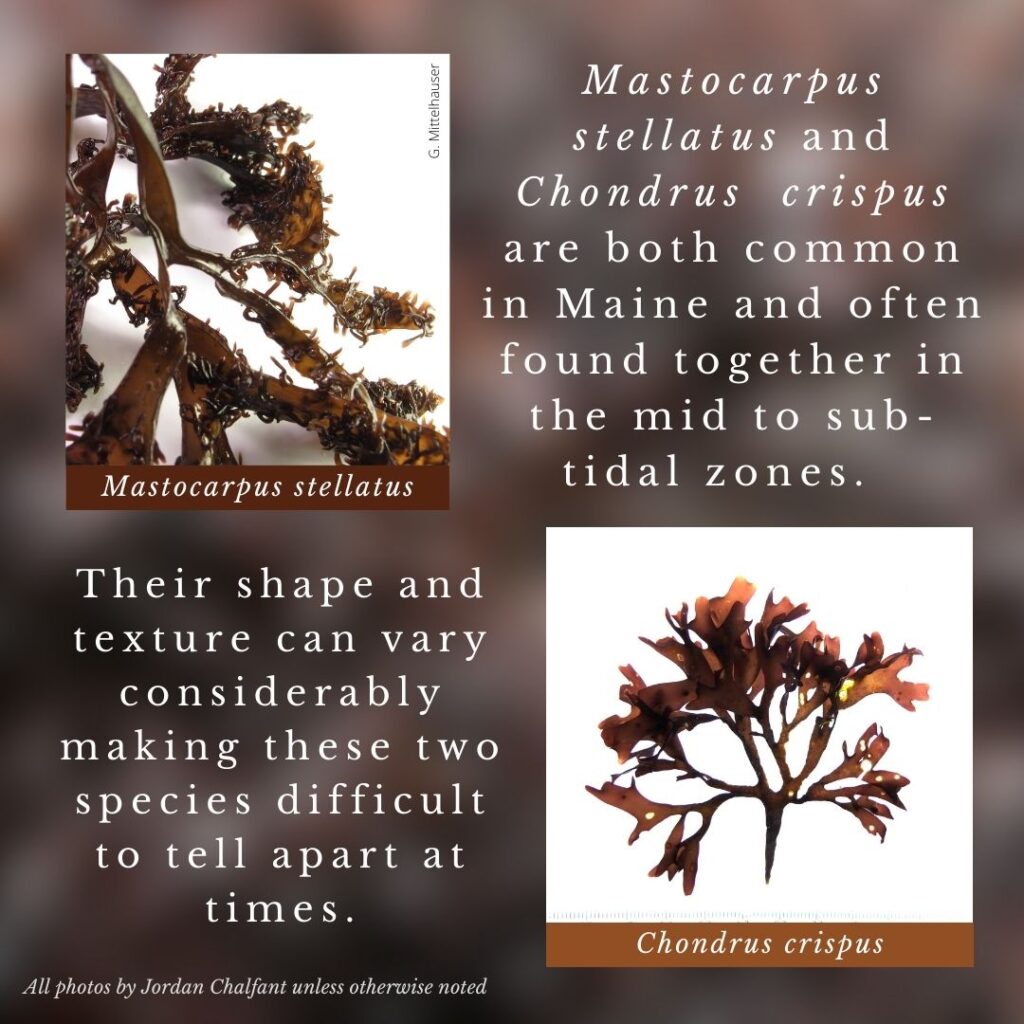 G. Mittelhauser

Mastocarpus stellatus

Mastocarpus stellatus and Chondrus crispus are both common in Maine and often found together in the mid to sub-tidal zones.

Their shape and texture can vary considerably making these two species difficult to tell apart at times.

Chondrus crispus

All photos by Jordan Chalfant unless otherwise noted