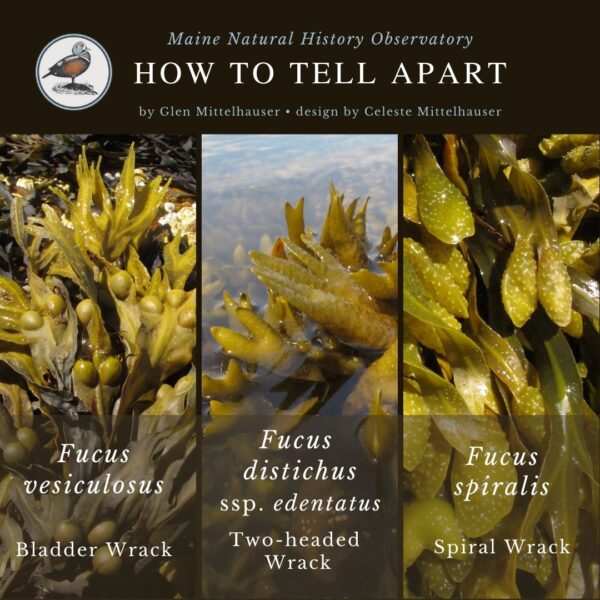 Maine Natural History Observatory

HOW TO TELL APART

by Glen Mittelhauser • design by Celeste Mittelhauser

Fucus vesiculosus

Bladder Wrack

Fucus distichus ssp. edentatus

Two-headed Wrack

Fucus spiralis

Spiral Wrack