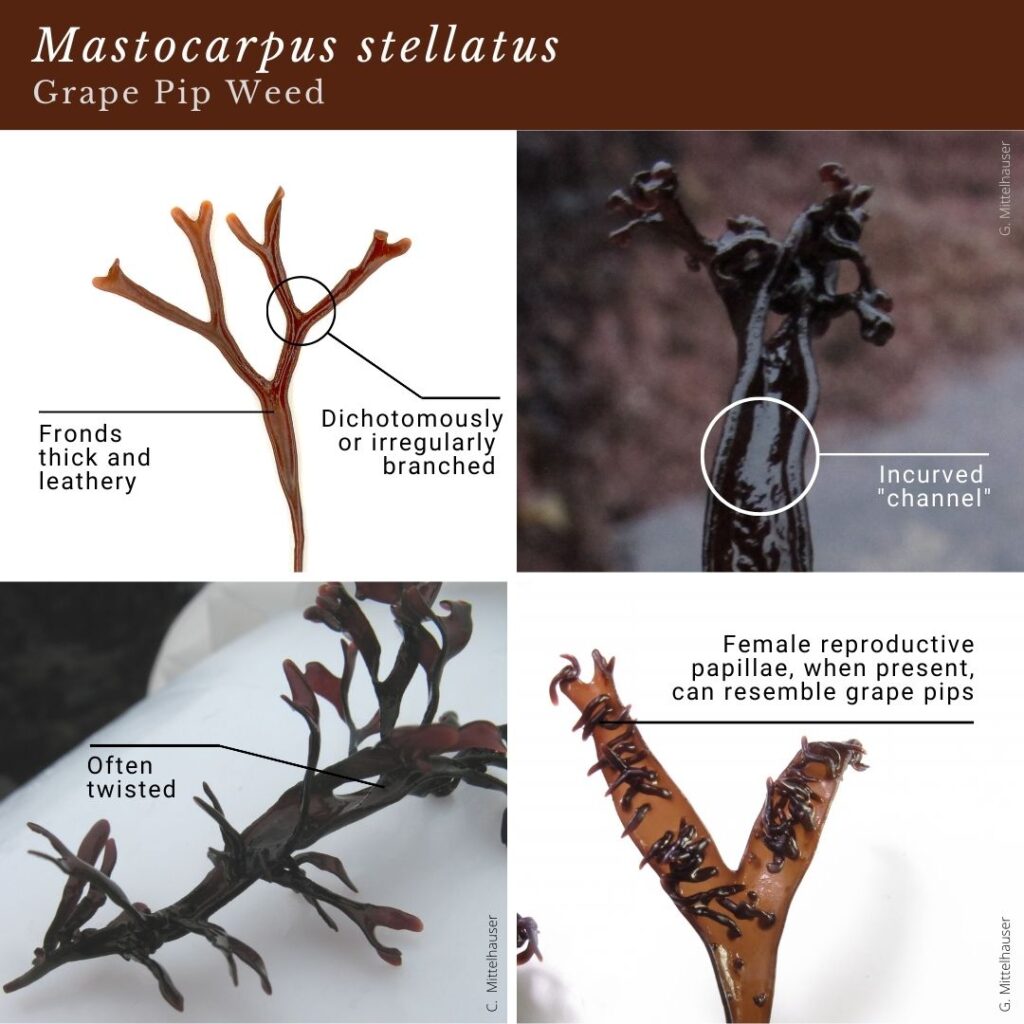 Mastocarpus stellatus
Grape Pip Weed

Fronds thick and leathery

Dichotomously or irregularly branched

G. Mittelhauser

Incurved "channel"

Often twisted

C. Mittelhauser

Female reproductive papillae, when present, can resemble grape pips

G. Mittelhauser