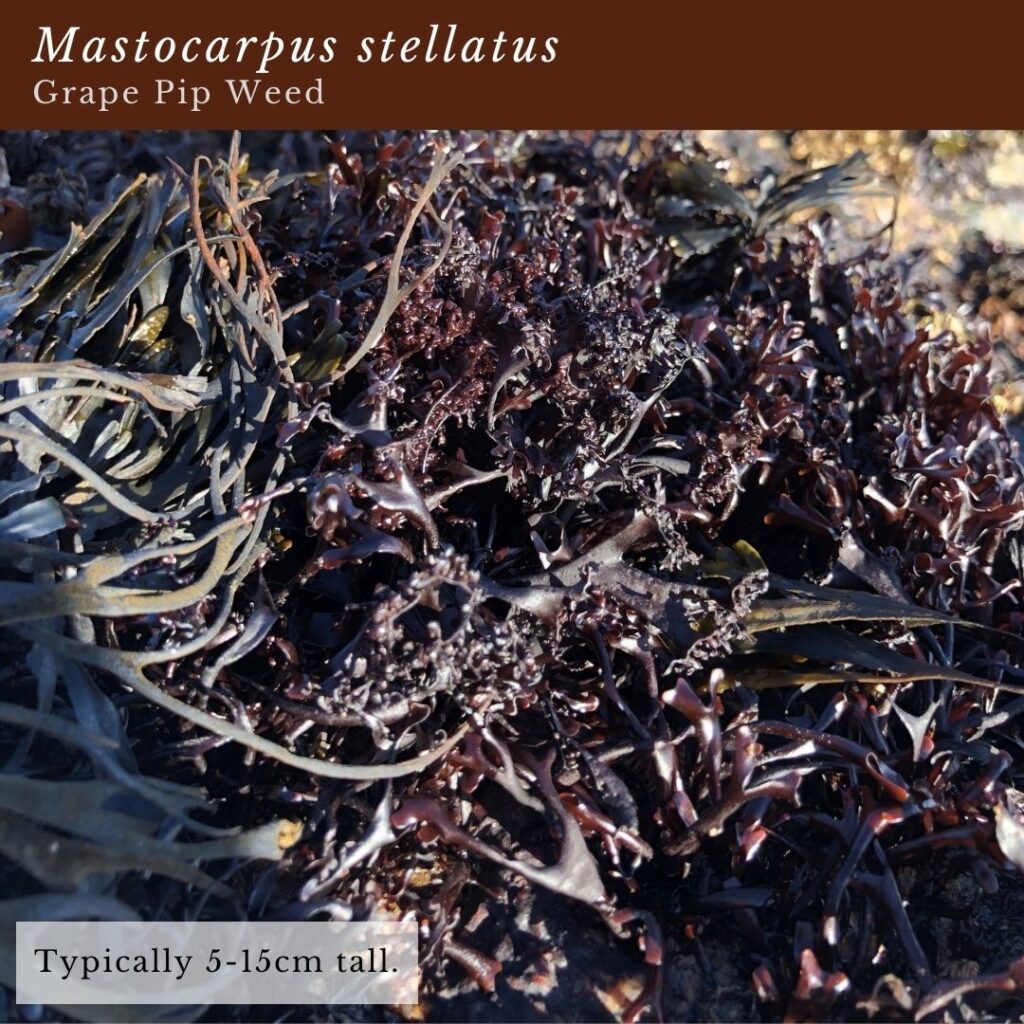 Mastocarpus stellatus
Grape Pip Weed

Typically 5-15cm tall.