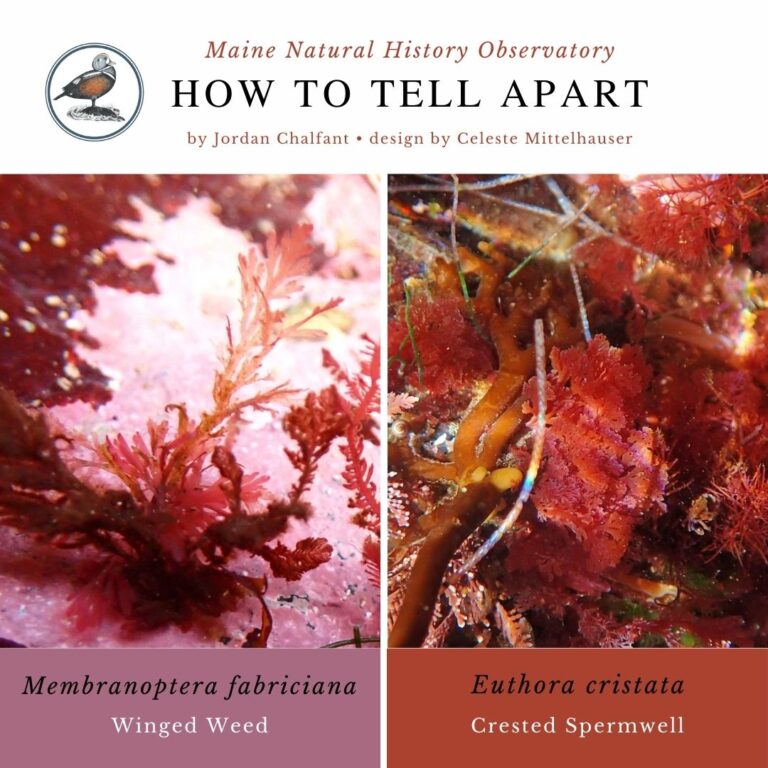 Maine Natural History Observatory
HOW TO TELL APART
by Jordan Chalfant • design by Celeste Mittelhauser

Membranoptera fabriciana
Winged Weed

Euthora cristata
Crested Spermwell