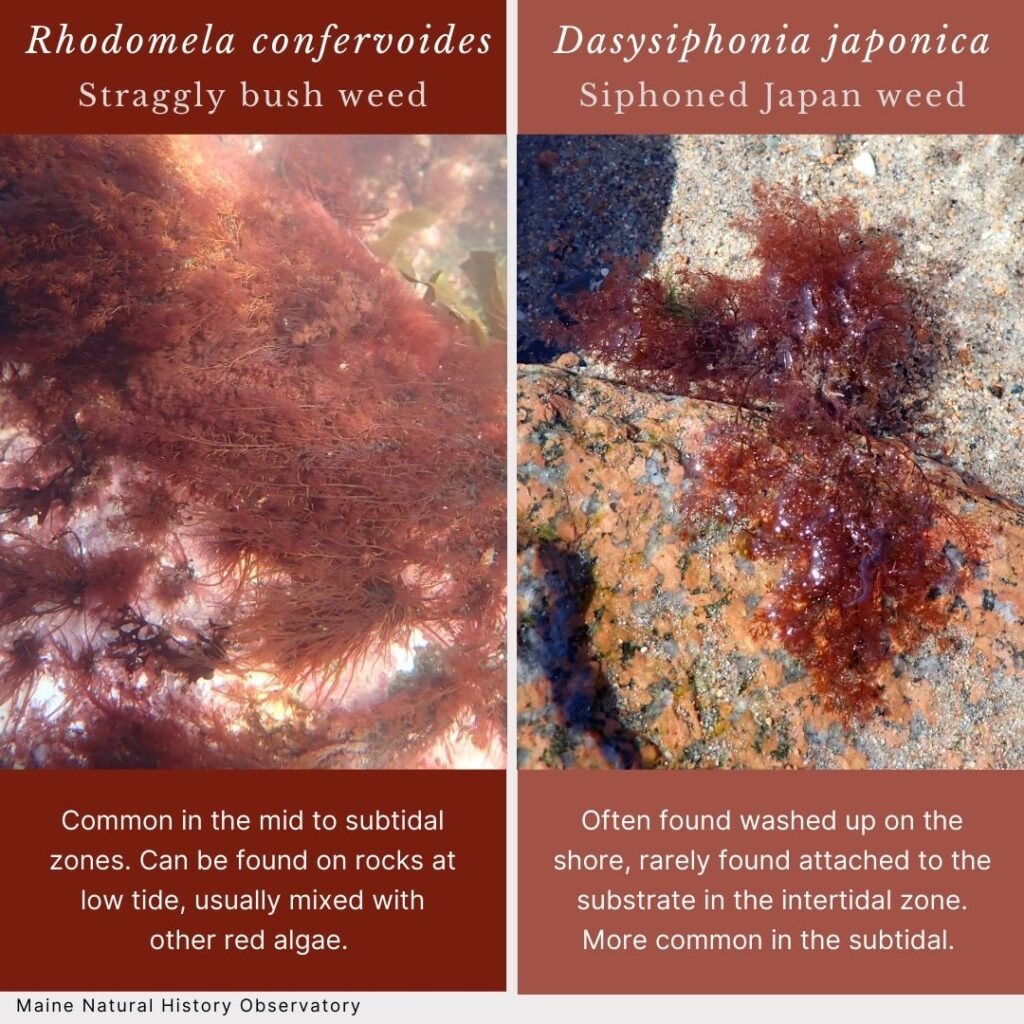 Rhodomela confervoides
Straggly bush weed

Common in the mid to subtidal zones. Can be found on rocks at low tide, usually mixed with other red algae.

Dasysiphonia japonica
Siphoned Japan weed

Often found washed up on the shore, rarely found attached to the substrate in the intertidal zone. More common in the subtidal.

Maine Natural History Observatory