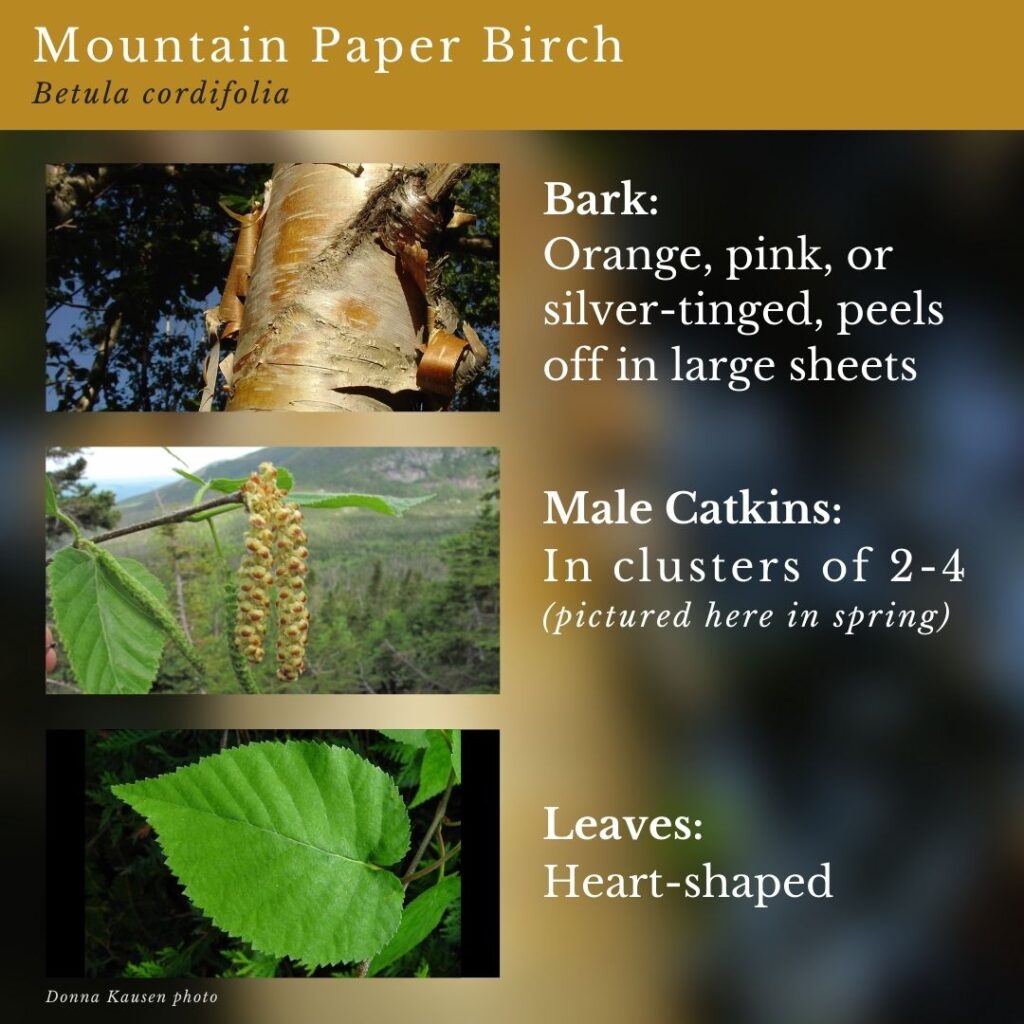 Mountain Paper Birch
Betula cordifolia

Bark:
Orange, pink, or silver-tinged, peels off in large sheets

Male Catkins:
In clusters of 2-4
(pictured here in spring)

Leaves:
Heart-shaped

Donna Kausen photo