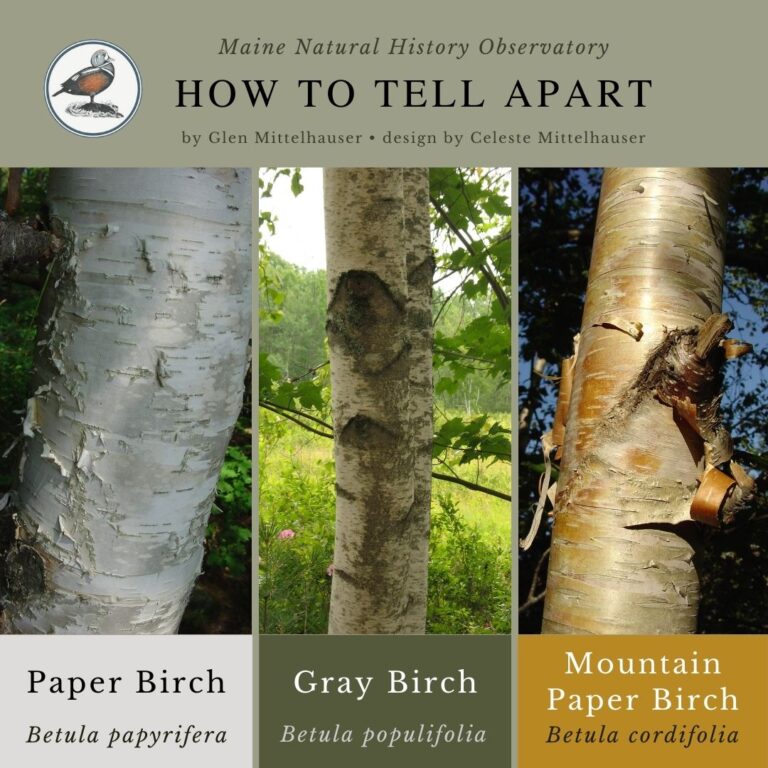 Maine Natural History Observatory

HOW TO TELL APART

by Glen Mittelhauser • design by Celeste Mittelhauser

Paper Birch

Betula papyrifera

Gray Birch

Betula populifolia

Mountain Paper Birch

Betula cordifolia