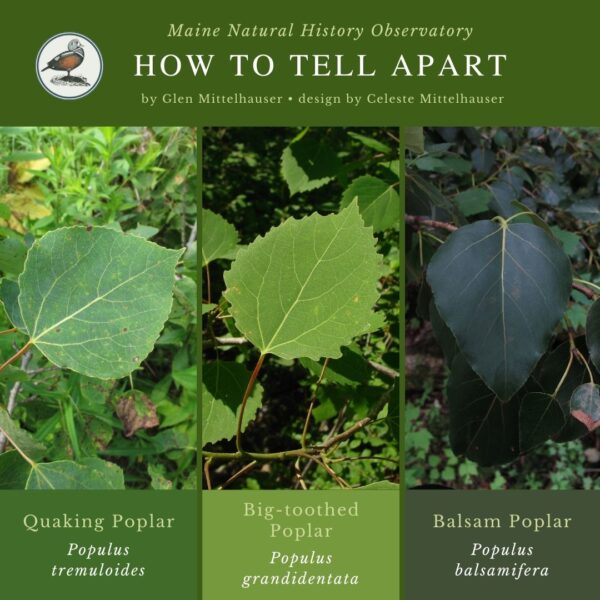 Maine Natural History Observatory

HOW TO TELL APART

by Glen Mittelhauser • design by Celeste Mittelhauser

Quaking Poplar
Populus tremuloides

Big-toothed Poplar
Populus grandidentata

Balsam Poplar
Populus balsamifera