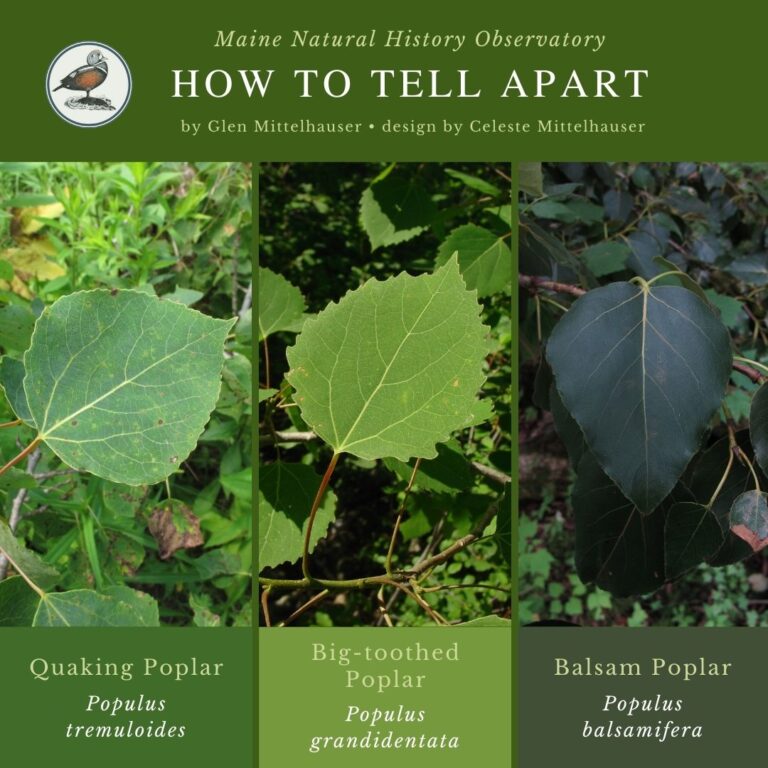 Maine Natural History Observatory
HOW TO TELL APART
by Glen Mittelhauser • design by Celeste Mittelhauser

Quaking Poplar
Populus tremuloides

Big-toothed Poplar
Populus grandidentata

Balsam Poplar
Populus balsamifera