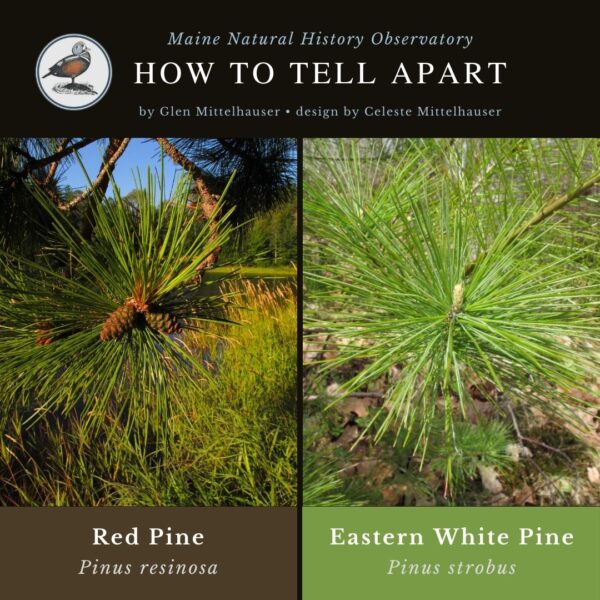 Maine Natural History Observatory
HOW TO TELL APART
by Glen Mittelhauser • design by Celeste Mittelhauser

Red Pine
Pinus resinosa

Eastern White Pine
Pinus strobus