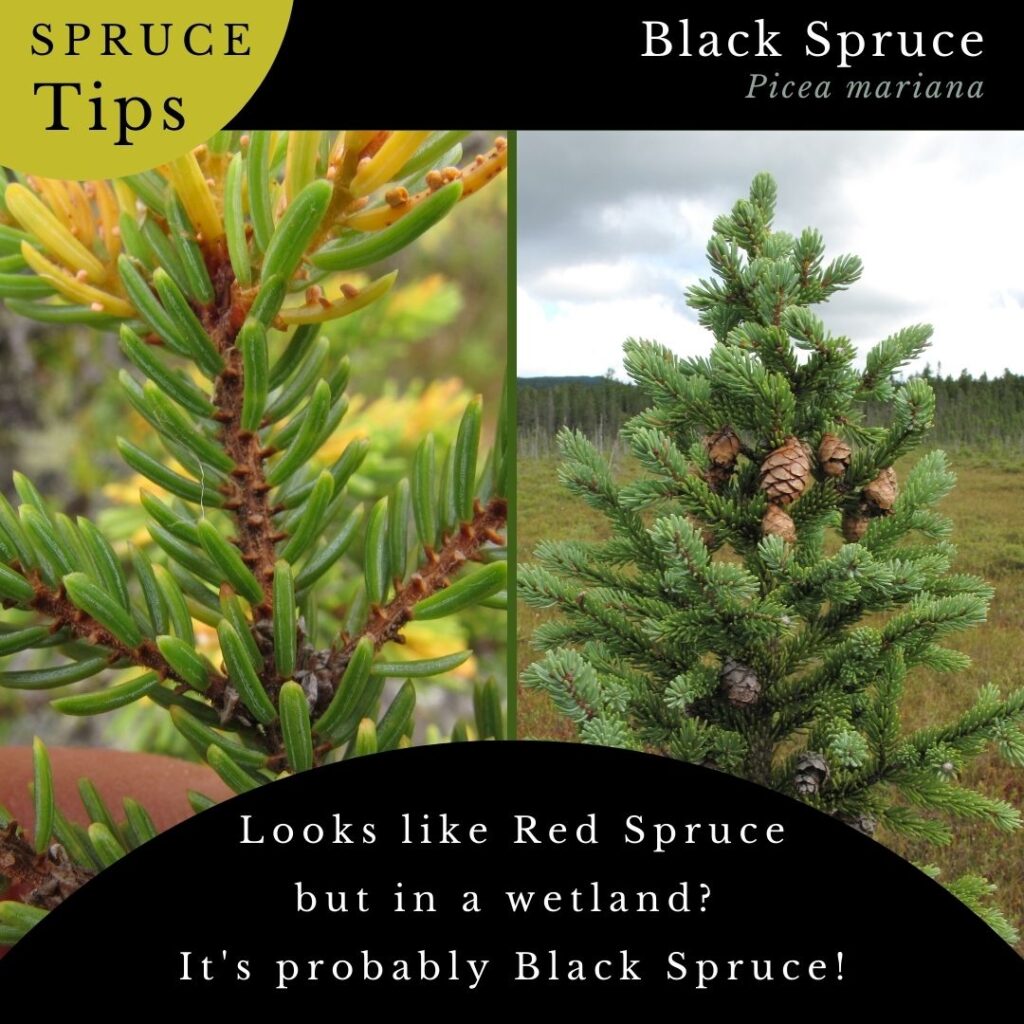 SPRUCE
Tips

Black Spruce
Picea mariana

Looks like Red Spruce
but in a wetland?
It's probably Black Spruce!