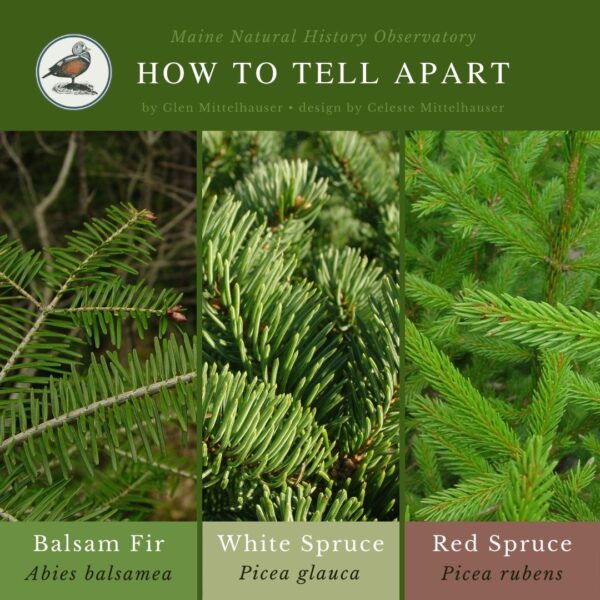 Maine Natural History Observatory

HOW TO TELL APART

by Glen Mittelhauser • design by Celeste Mittelhauser

Balsam Fir
Abies balsamea

White Spruce
Picea glauca

Red Spruce
Picea rubens