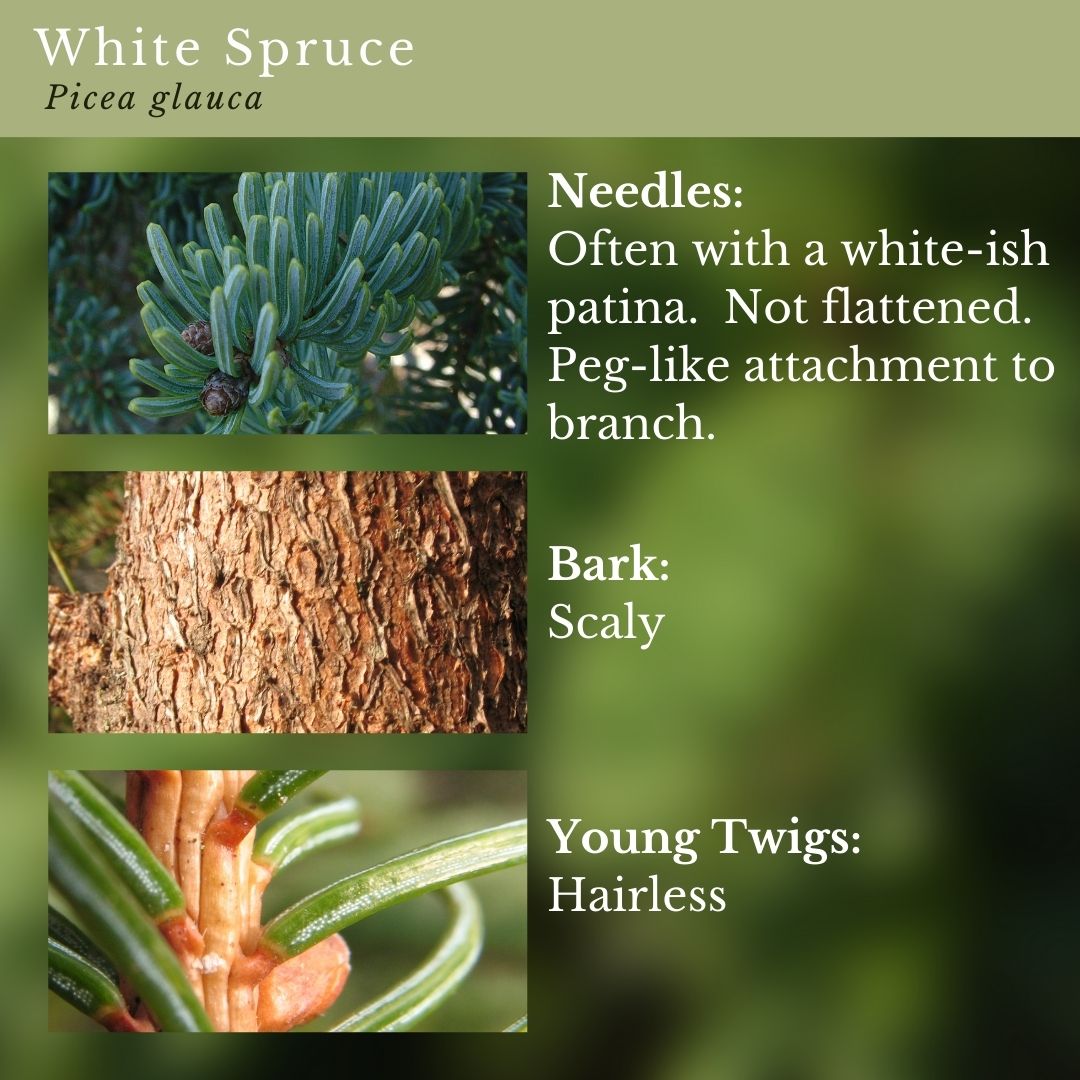 White Spruce
Picea glauca

Needles:
Often with a white-ish patina. Not flattened. Peg-like attachment to branch.

Bark:
Scaly

Young Twigs:
Hairless