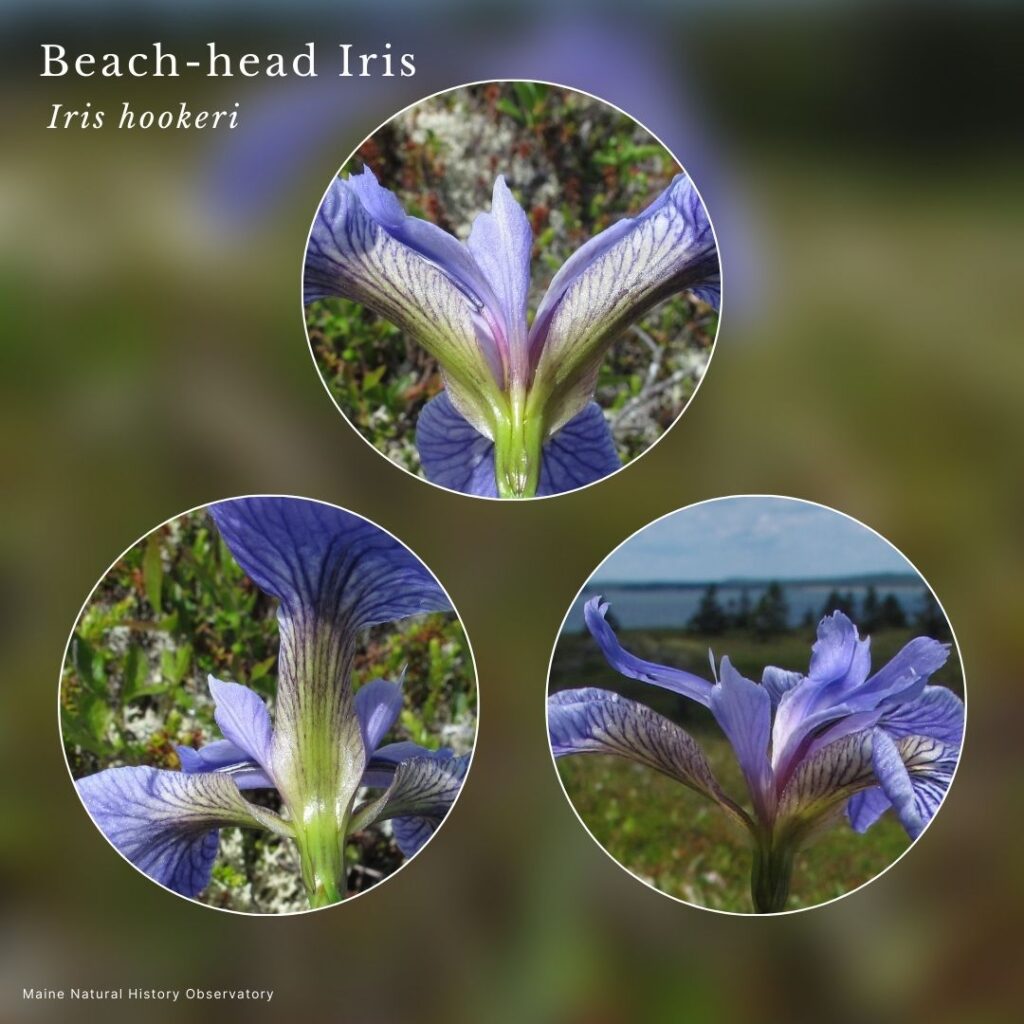 Beach-head Iris
Iris hookeri

Maine Natural History Observatory