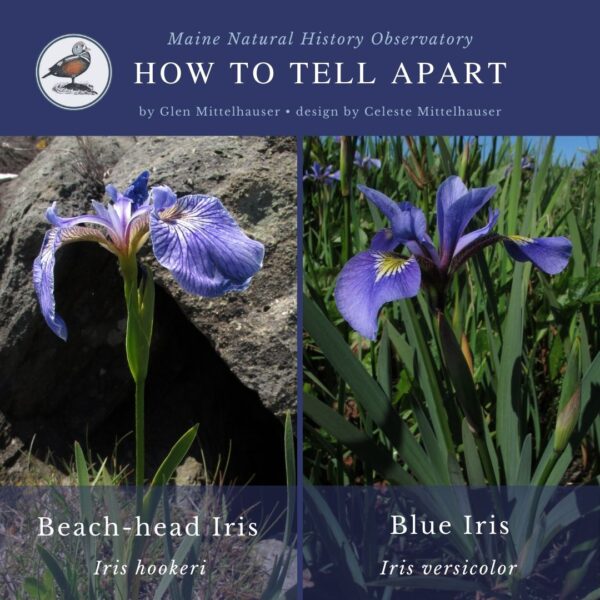 Maine Natural History Observatory

HOW TO TELL APART

by Glen Mittelhauser • design by Celeste Mittelhauser

Beach-head Iris

Iris hookeri

Blue Iris

Iris versicolor