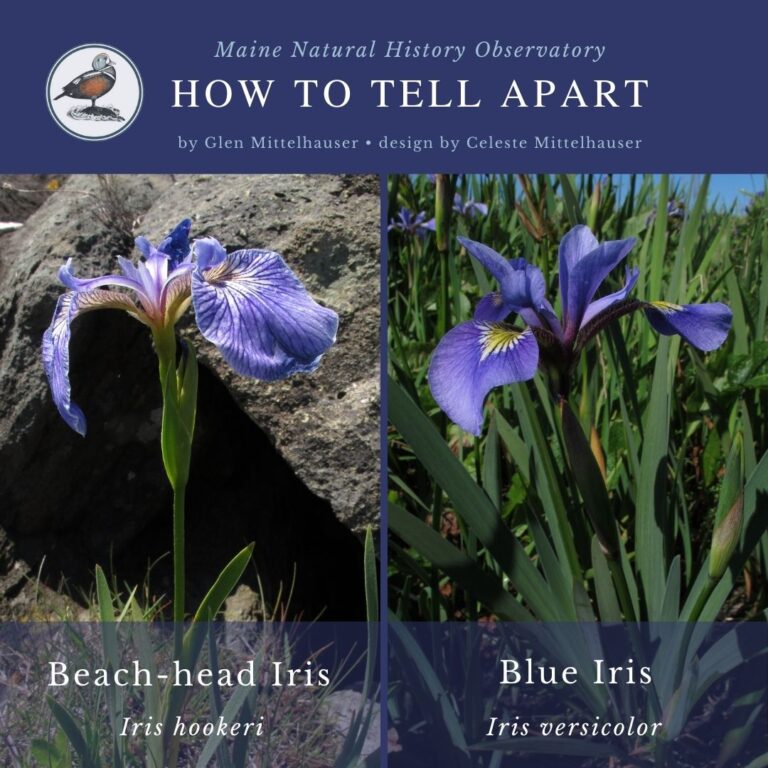 Maine Natural History Observatory

HOW TO TELL APART

by Glen Mittelhauser • design by Celeste Mittelhauser

Beach-head Iris

Iris hookeri

Blue Iris

Iris versicolor