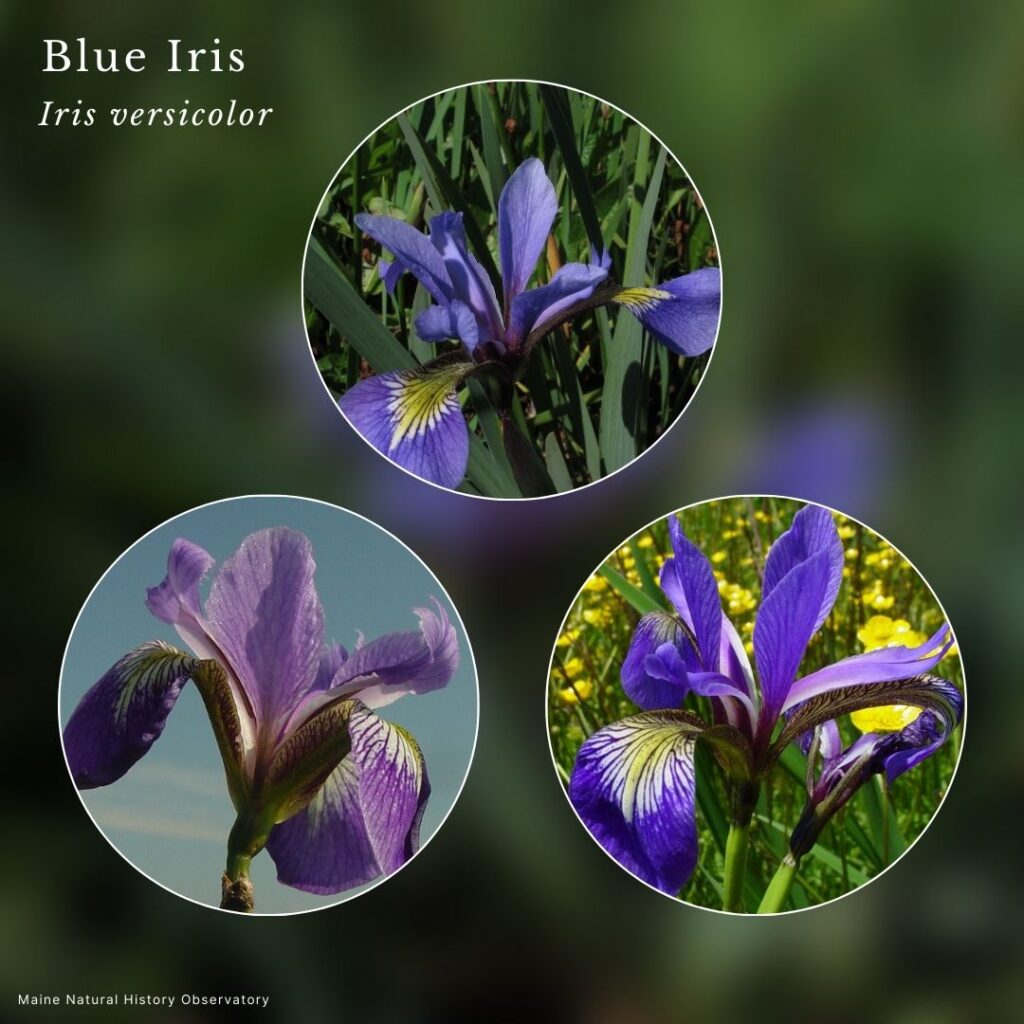 Blue Iris
Iris versicolor

Maine Natural History Observatory