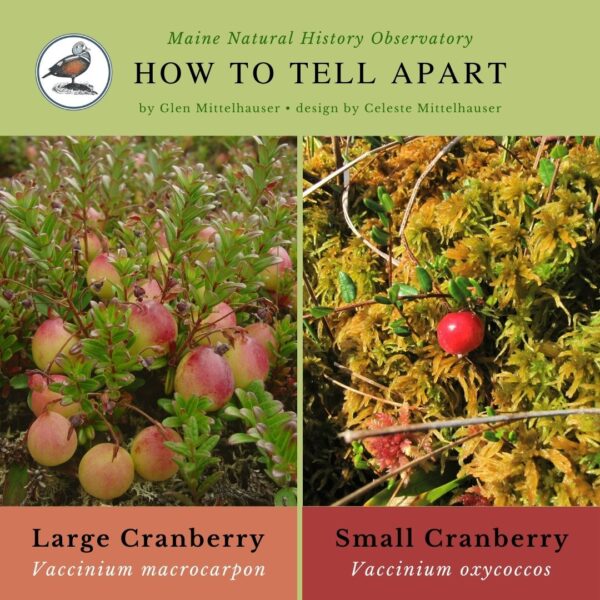 Maine Natural History Observatory
HOW TO TELL APART
by Glen Mittelhauser • design by Celeste Mittelhauser

Large Cranberry
Vaccinium macrocarpon

Small Cranberry
Vaccinium oxycoccos