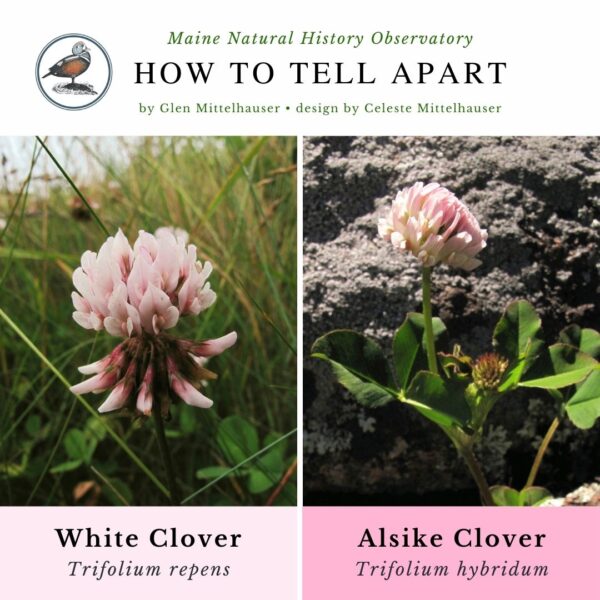 Maine Natural History Observatory

HOW TO TELL APART

by Glen Mittelhauser • design by Celeste Mittelhauser

White Clover
Trifolium repens

Alsike Clover
Trifolium hybridum