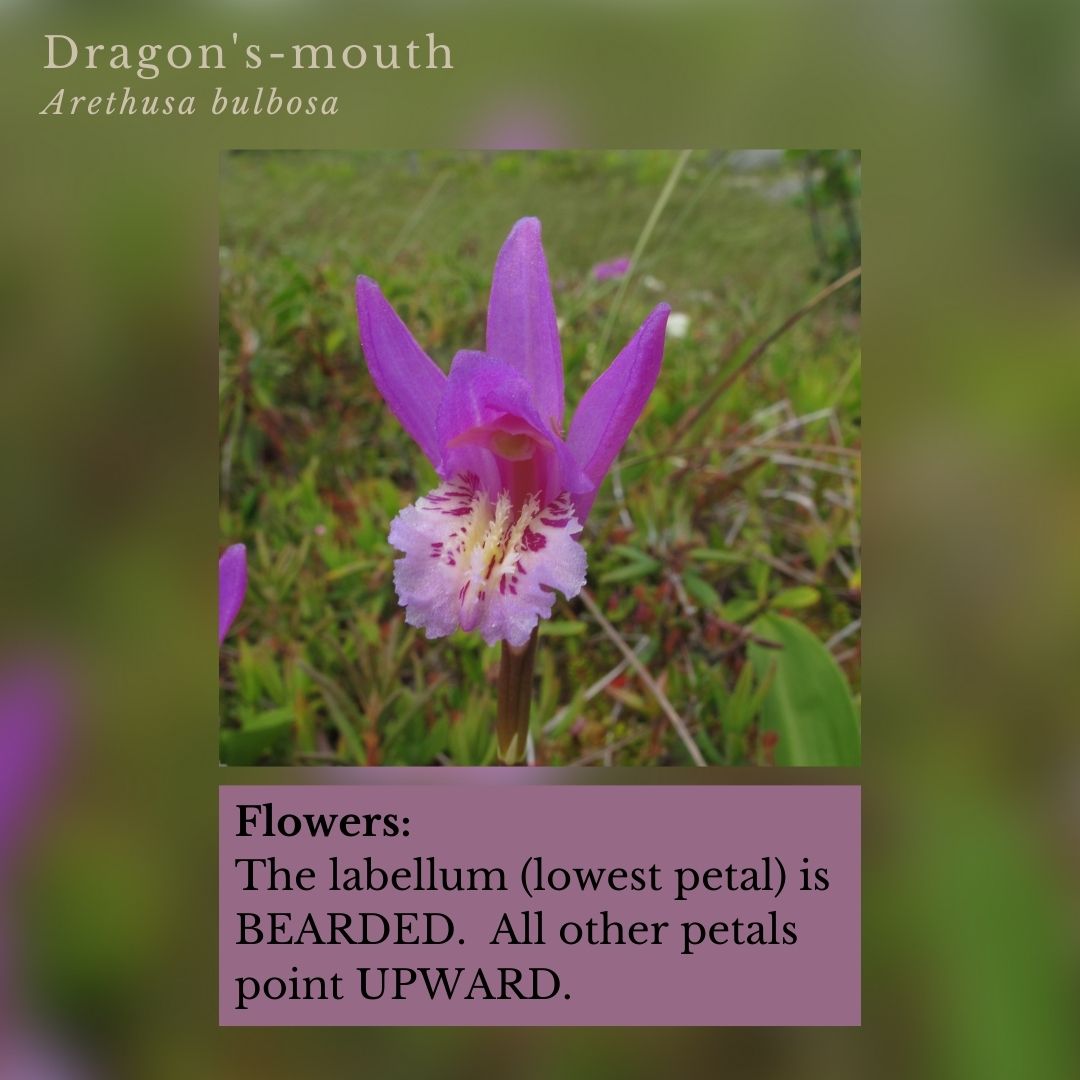 Dragon's-mouth
Arethusa bulbosa

Flowers:
The labellum (lowest petal) is BEARDED. All other petals point UPWARD.