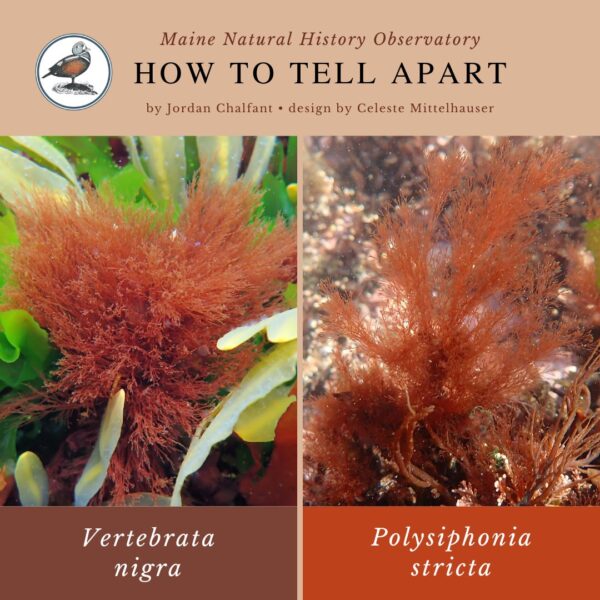 Maine Natural History Observatory

HOW TO TELL APART

by Jordan Chalfant • design by Celeste Mittelhauser

Vertebrata nigra

Polysiphonia stricta