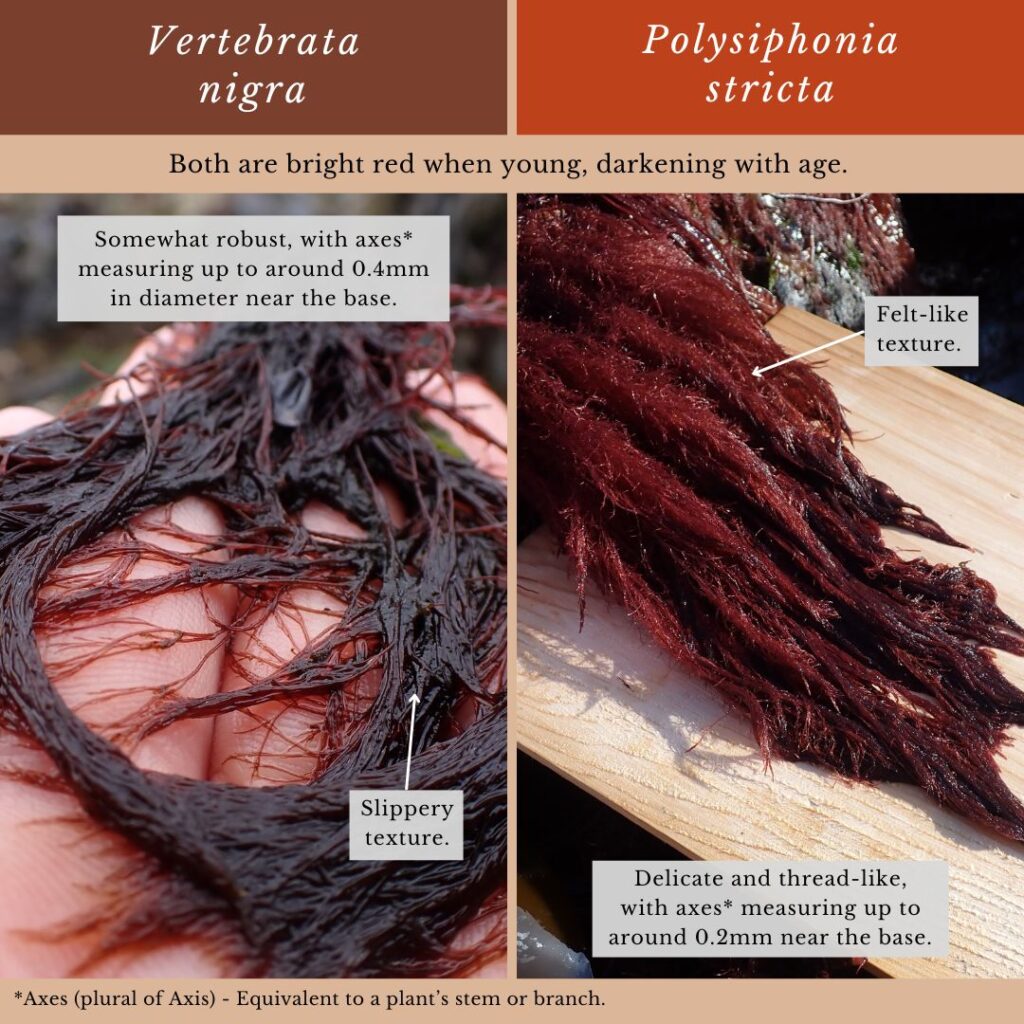 Vertebrata nigra

Polysiphonia stricta

Both are bright red when young, darkening with age.

Somewhat robust, with axes* measuring up to around 0.4mm in diameter near the base.

Slippery texture.

Felt-like texture.

Delicate and thread-like, with axes* measuring up to around 0.2mm near the base.

*Axes (plural of Axis) - Equivalent to a plant's stem or branch.