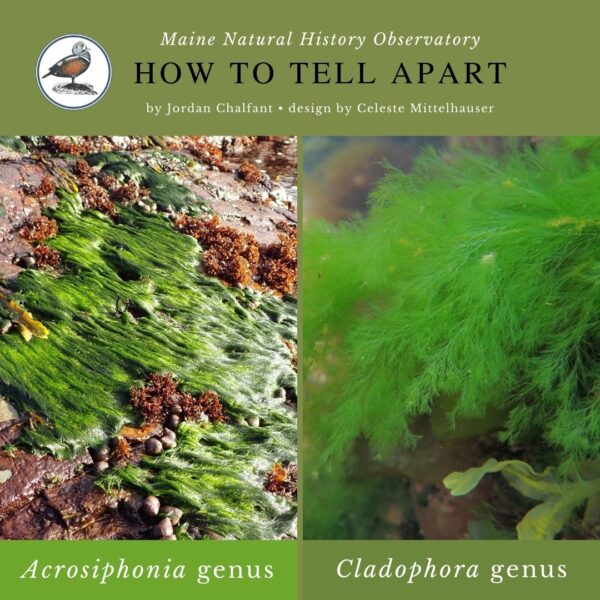 Maine Natural History Observatory

HOW TO TELL APART

by Jordan Chalfant • design by Celeste Mittelhauser

Acrosiphonia genus

Cladophora genus