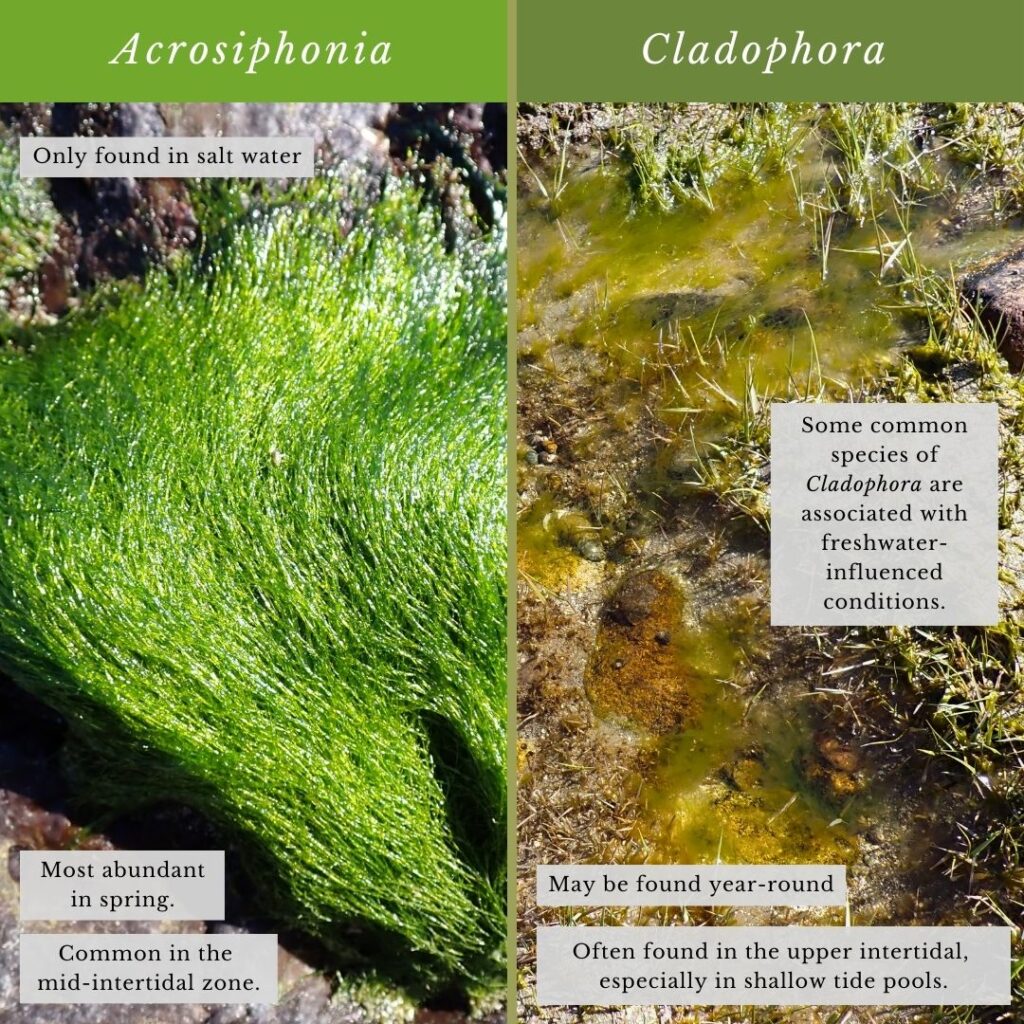 Acrosiphonia

Only found in salt water

Most abundant in spring.

Common in the mid-intertidal zone.

Cladophora

Some common species of Cladophora are associated with freshwater-influenced conditions.

May be found year-round

Often found in the upper intertidal, especially in shallow tide pools.