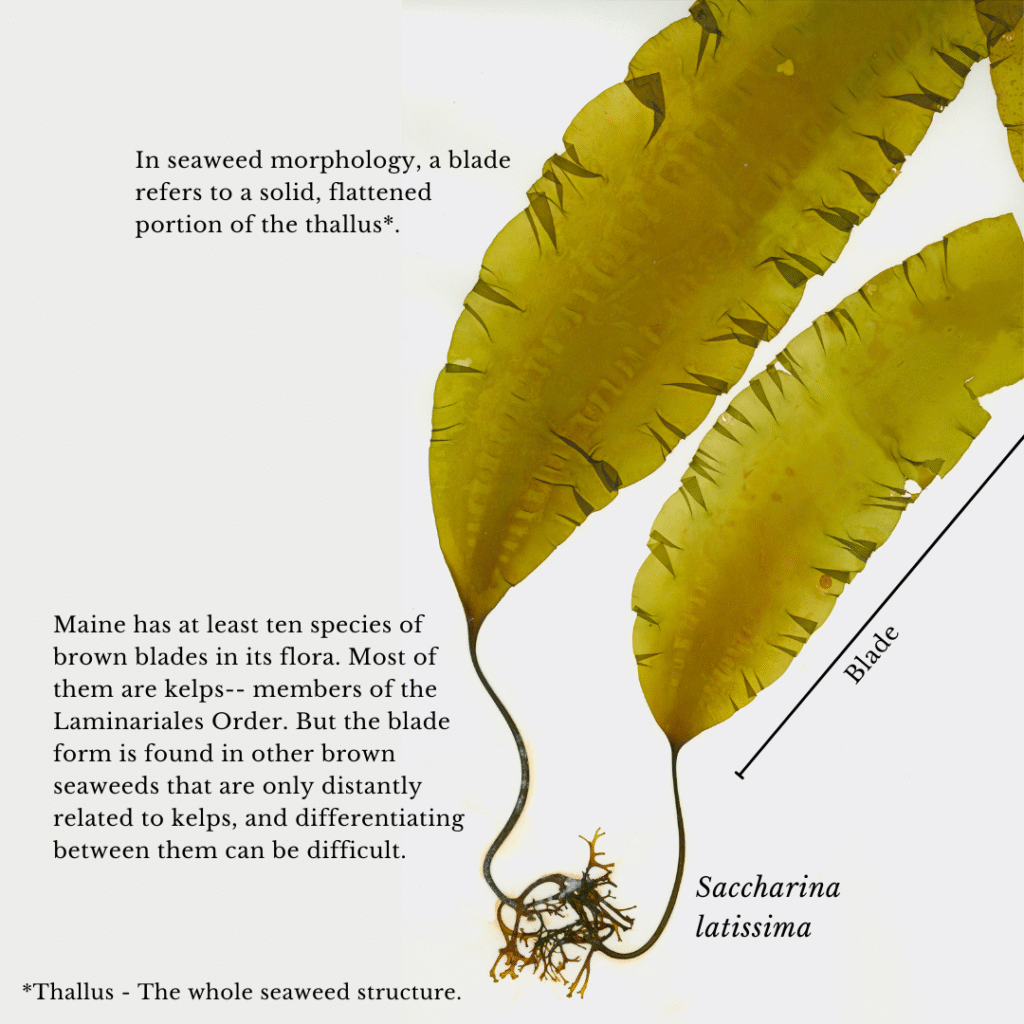 In seaweed morphology, a blade refers to a solid, flattened portion of the thallus*.

Maine has at least ten species of brown blades in its flora. Most of them are kelps-- members of the Laminariales Order. But the blade form is found in other brown seaweeds that are only distantly related to kelps, and differentiating between them can be difficult.

Blade

Saccharina latissima

*Thallus - The whole seaweed structure.