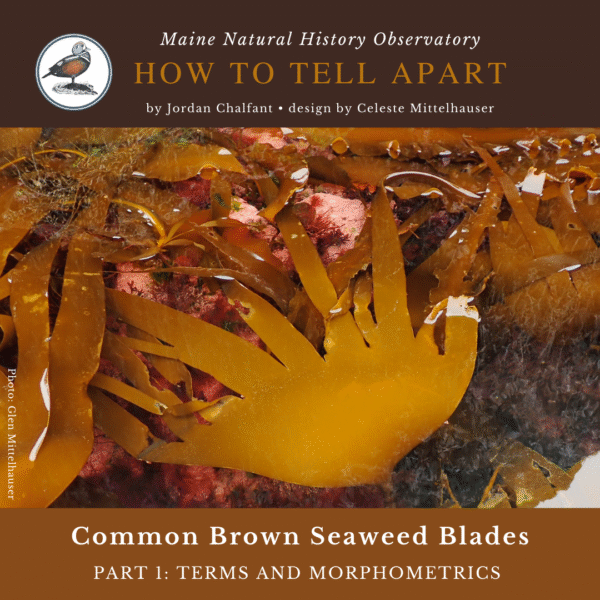 Maine Natural History Observatory
HOW TO TELL APART
by Jordan Chalfant • design by Celeste Mittelhauser

Photo: Glen Mittelhauser

Common Brown Seaweed Blades
PART 1: TERMS AND MORPHOMETRICS