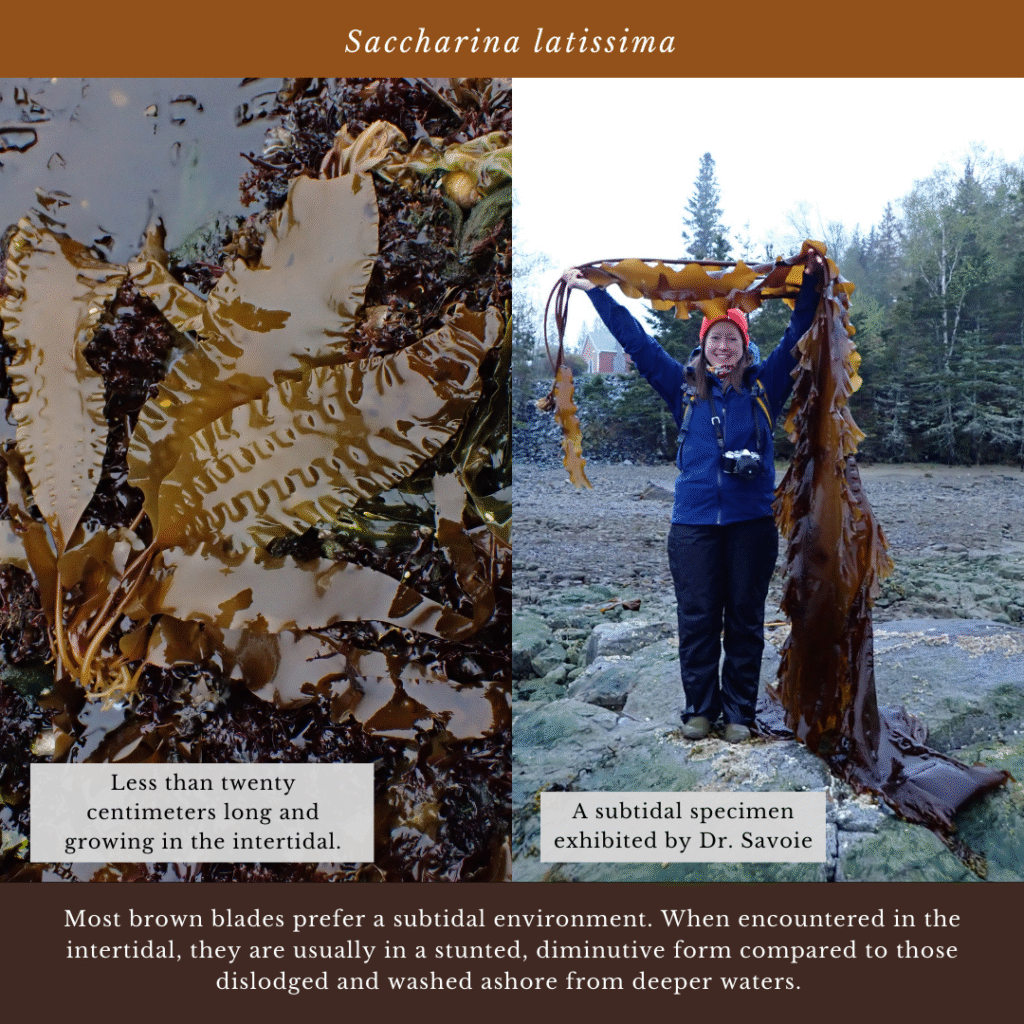 Saccharina latissima

Less than twenty centimeters long and growing in the intertidal.

A subtidal specimen exhibited by Dr. Savoie

Most brown blades prefer a subtidal environment. When encountered in the intertidal, they are usually in a stunted, diminutive form compared to those dislodged and washed ashore from deeper waters.