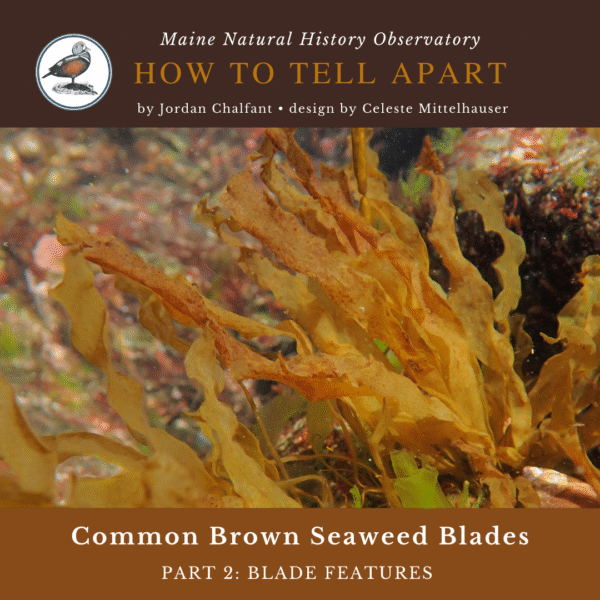 Maine Natural History Observatory
HOW TO TELL APART
by Jordan Chalfant • design by Celeste Mittelhauser

Common Brown Seaweed Blades
PART 2: BLADE FEATURES