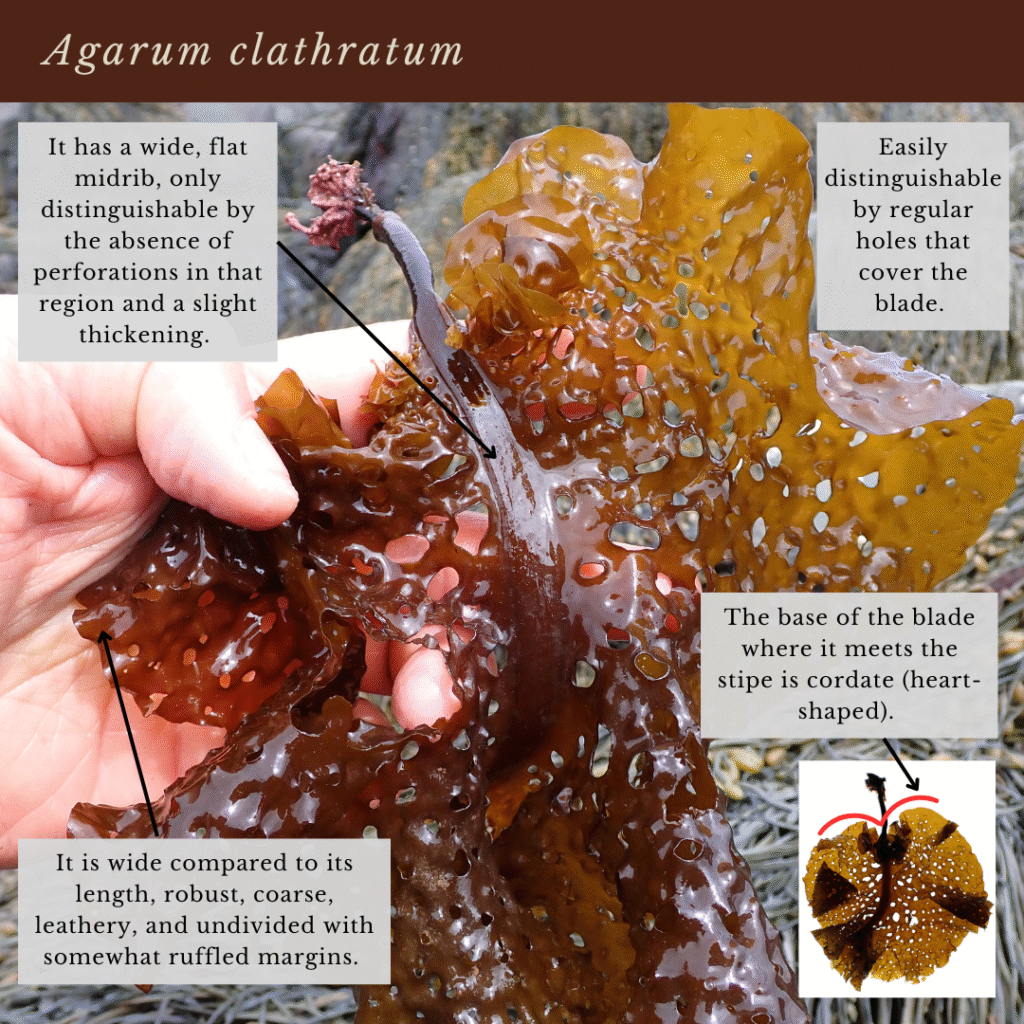 Agarum clathratum

It has a wide, flat midrib, only distinguishable by the absence of perforations in that region and a slight thickening.

Easily distinguishable by regular holes that cover the blade.

The base of the blade where it meets the stipe is cordate (heart-shaped).

It is wide compared to its length, robust, coarse, leathery, and undivided with somewhat ruffled margins.