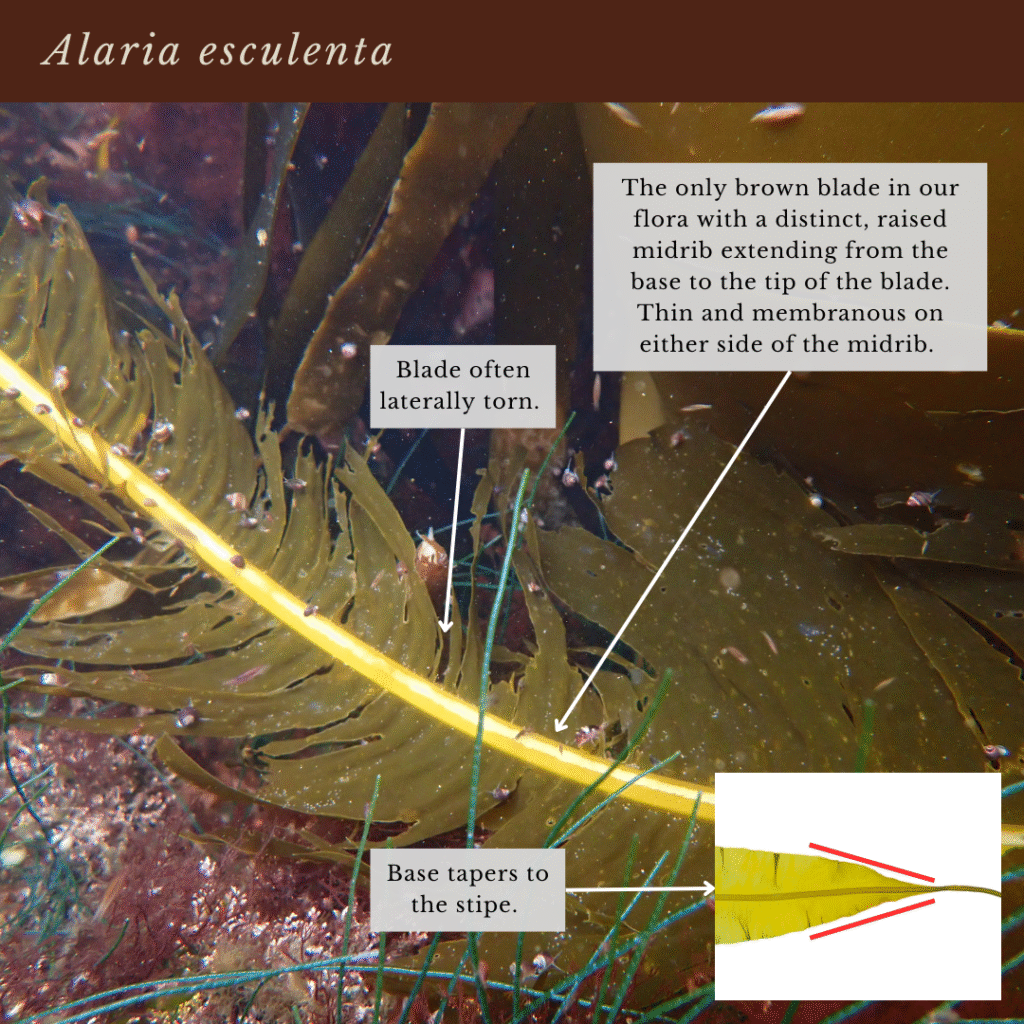 Alaria esculenta

The only brown blade in our flora with a distinct, raised midrib extending from the base to the tip of the blade. Thin and membranous on either side of the midrib.

Blade often laterally torn.

Base tapers to the stipe.