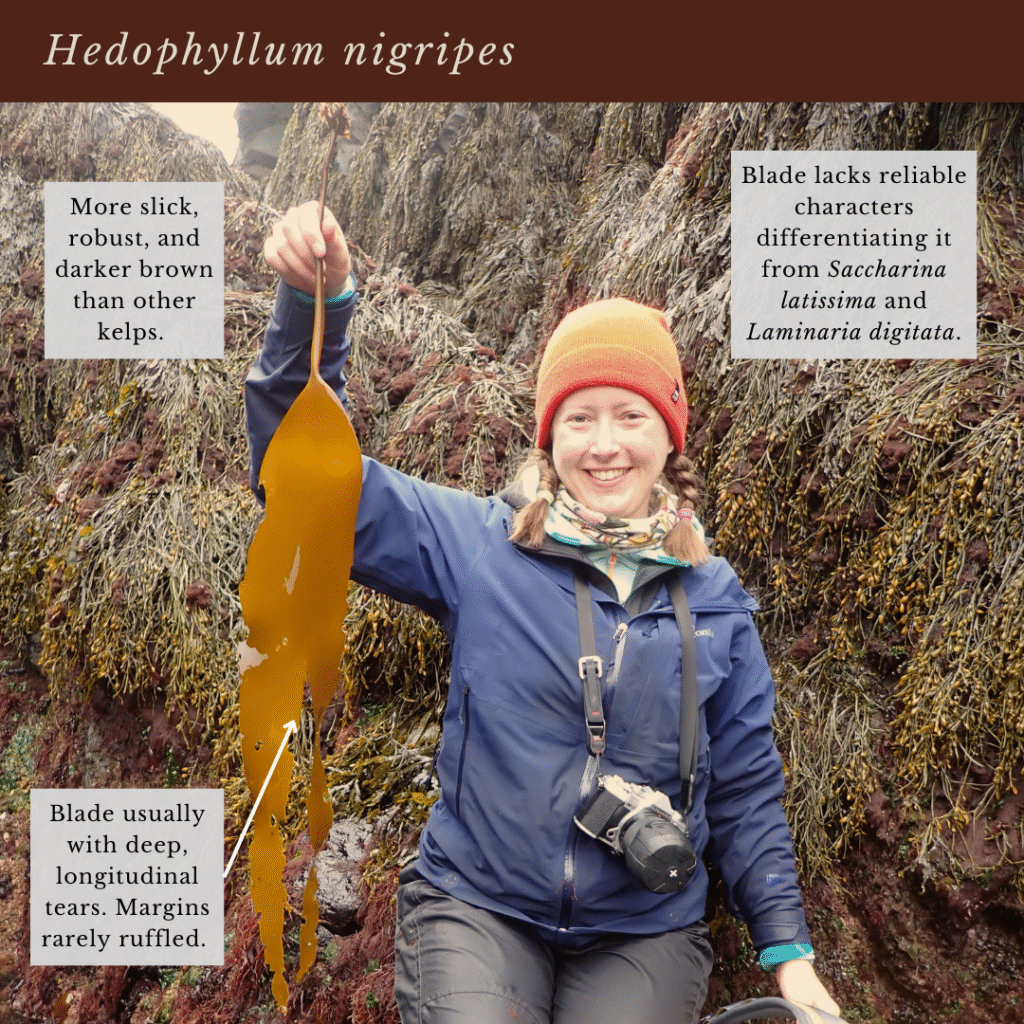 Hedophyllum nigripes

More slick, robust, and darker brown than other kelps.

Blade lacks reliable characters differentiating it from Saccharina latissima and Laminaria digitata.

Blade usually with deep, longitudinal tears. Margins rarely ruffled.