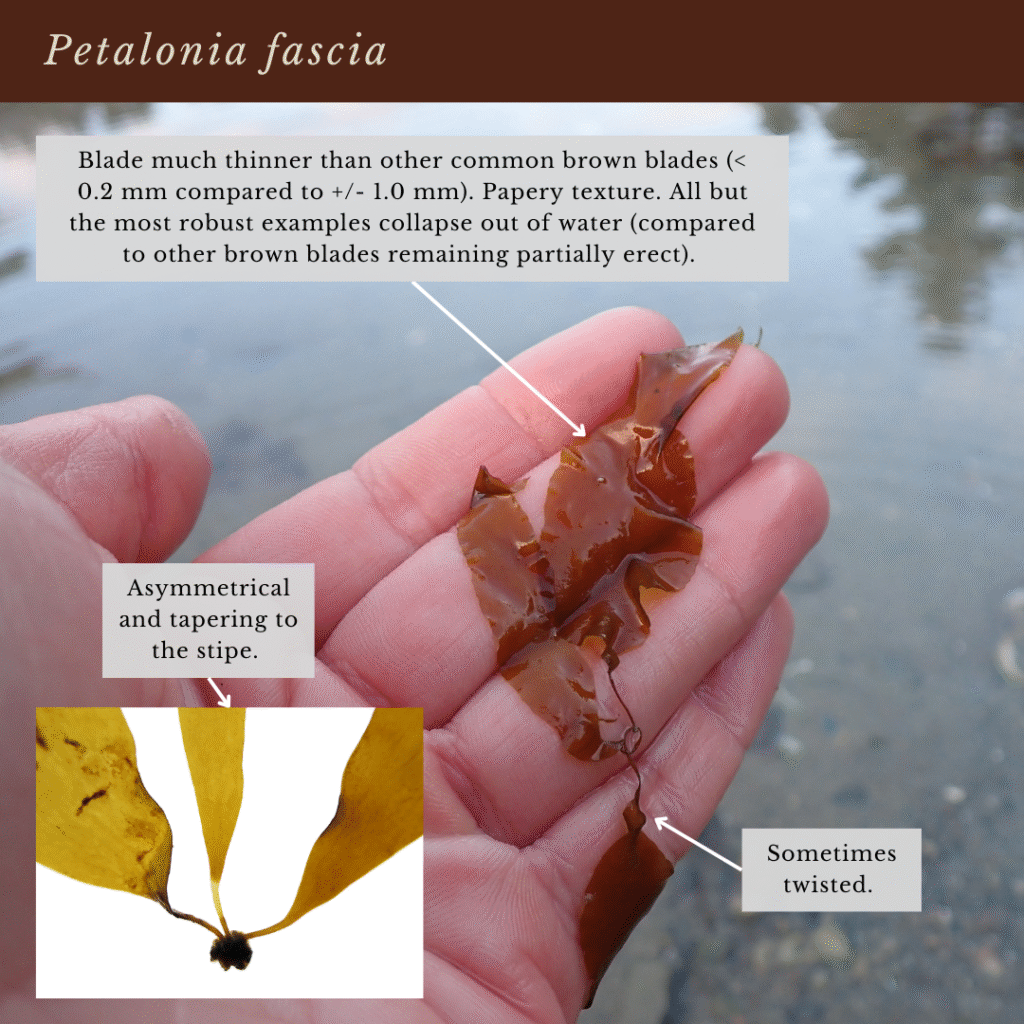 Petalonia fascia

Blade much thinner than other common brown blades (< 0.2 mm compared to +/- 1.0 mm). Papery texture. All but the most robust examples collapse out of water (compared to other brown blades remaining partially erect).

Asymmetrical and tapering to the stipe.

Sometimes twisted.