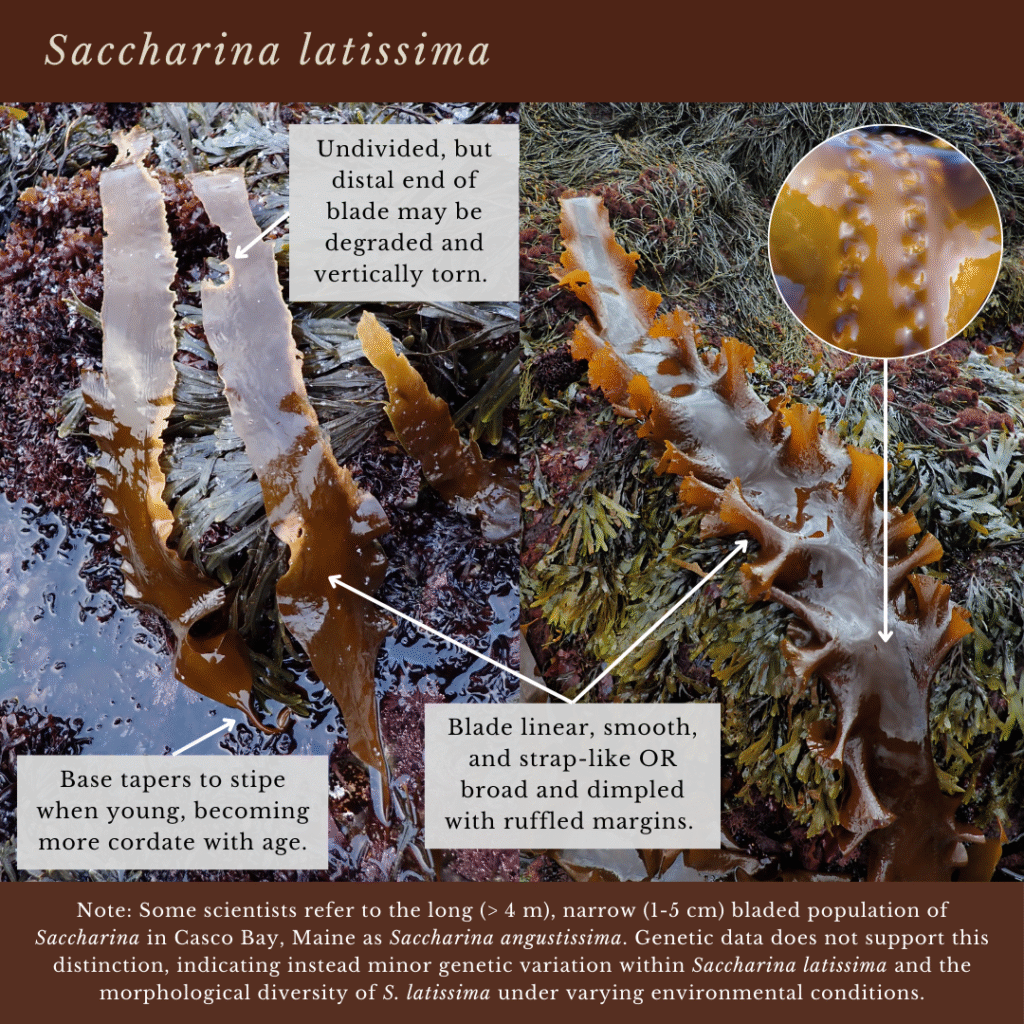 Saccharina latissima

Undivided, but distal end of blade may be degraded and vertically torn.

Base tapers to stipe when young, becoming more cordate with age.

Blade linear, smooth, and strap-like OR broad and dimpled with ruffled margins.

Note: Some scientists refer to the long (> 4 m), narrow (1-5 cm) bladed population of Saccharina in Casco Bay, Maine as Saccharina angustissima. Genetic data does not support this distinction, indicating instead minor genetic variation within Saccharina latissima and the morphological diversity of S. latissima under varying environmental conditions.