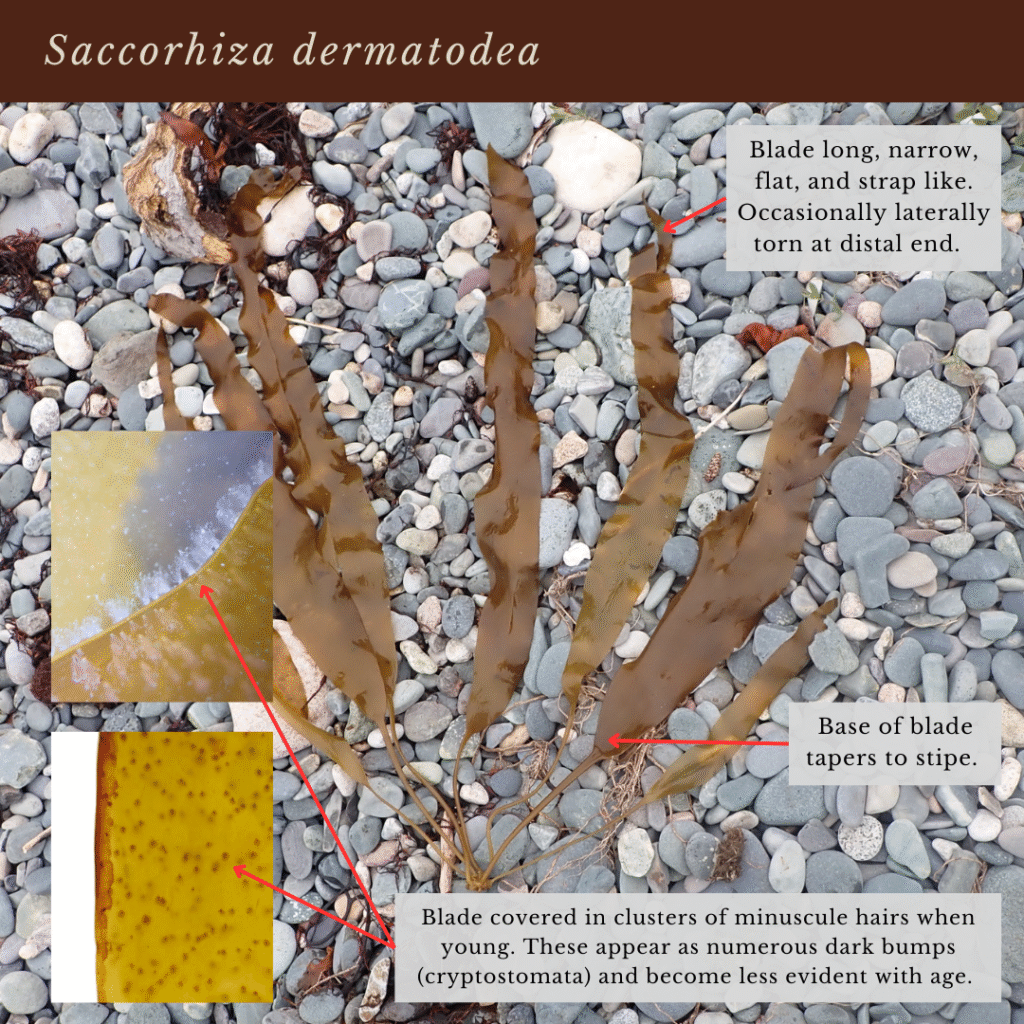 Saccorhiza dermatodea

Blade long, narrow, flat, and strap like. Occasionally laterally torn at distal end.

Base of blade tapers to stipe.

Blade covered in clusters of minuscule hairs when young. These appear as numerous dark bumps (cryptostomata) and become less evident with age.