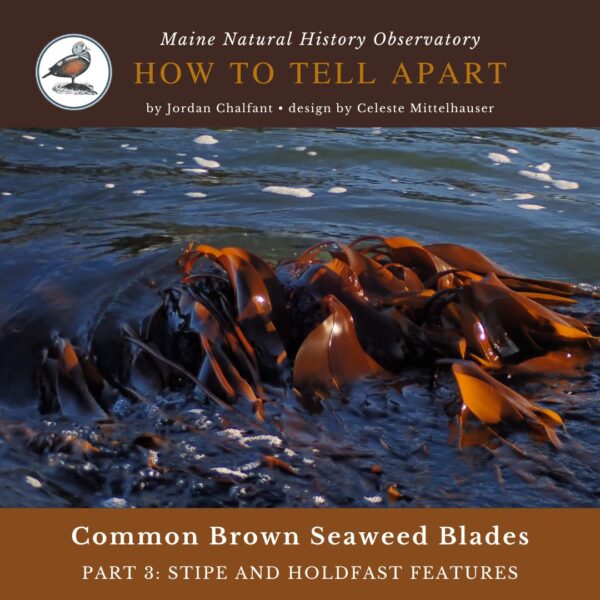 Maine Natural History Observatory
HOW TO TELL APART
by Jordan Chalfant • design by Celeste Mittelhauser

Common Brown Seaweed Blades
PART 3: STIPE AND HOLDFAST FEATURES