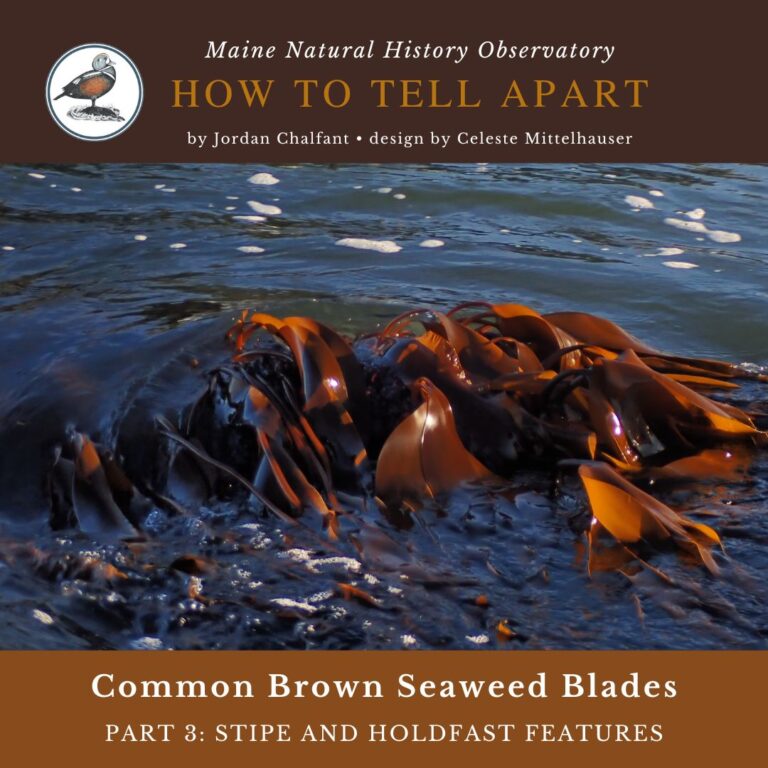 Maine Natural History Observatory

HOW TO TELL APART

by Jordan Chalfant • design by Celeste Mittelhauser

Common Brown Seaweed Blades

PART 3: STIPE AND HOLDFAST FEATURES