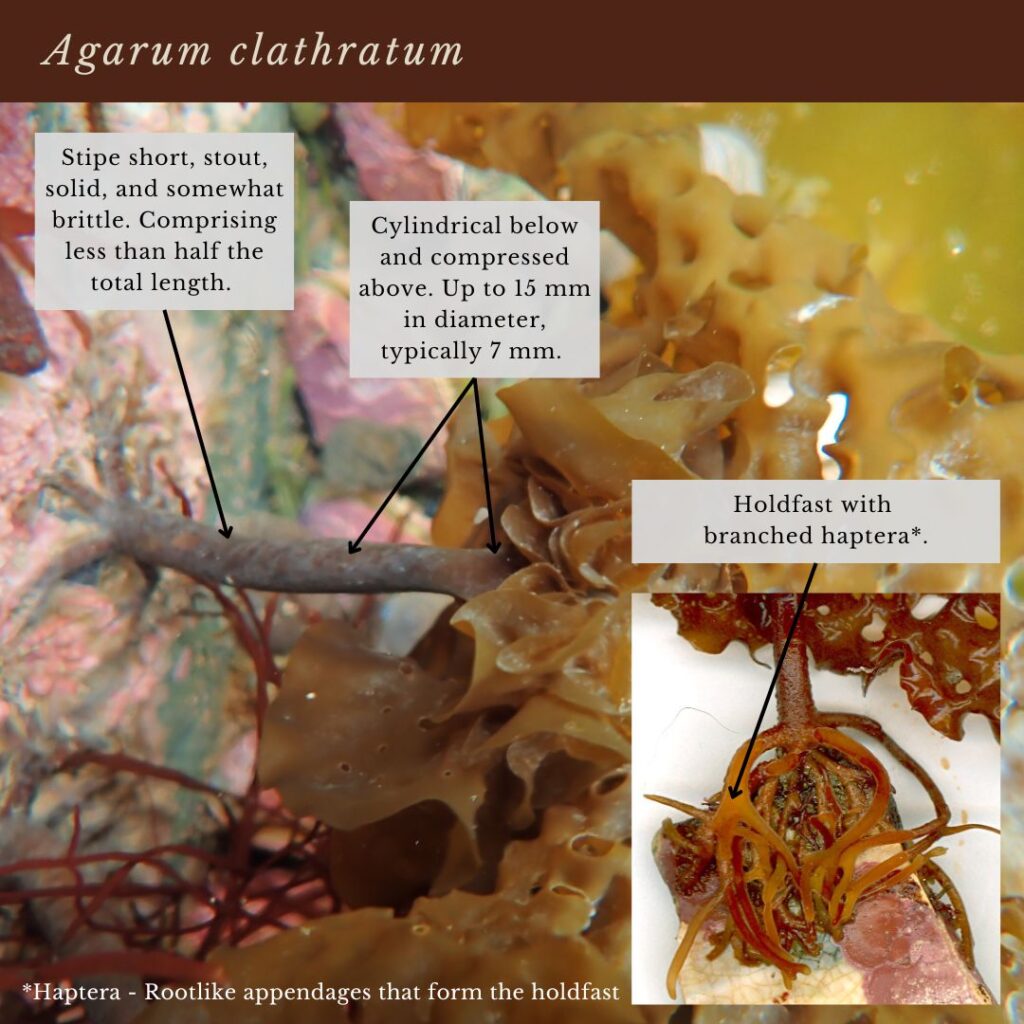 Agarum clathratum

Stipe short, stout, solid, and somewhat brittle. Comprising less than half the total length.

Cylindrical below and compressed above. Up to 15 mm in diameter, typically 7 mm.

Holdfast with branched haptera*.

*Haptera - Rootlike appendages that form the holdfast