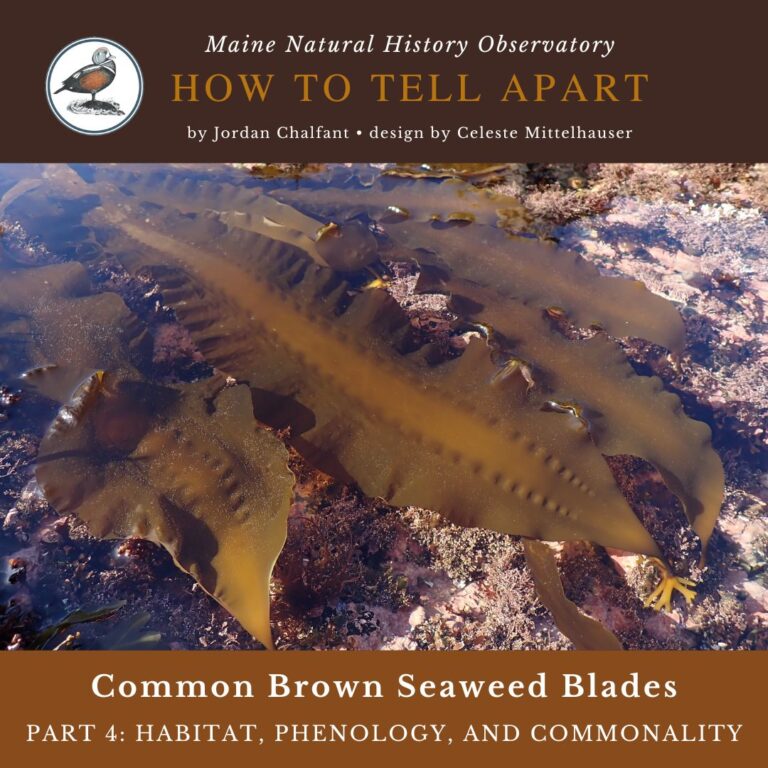 Maine Natural History Observatory

HOW TO TELL APART

by Jordan Chalfant • design by Celeste Mittelhauser

Common Brown Seaweed Blades

PART 4: HABITAT, PHENOLOGY, AND COMMONALITY