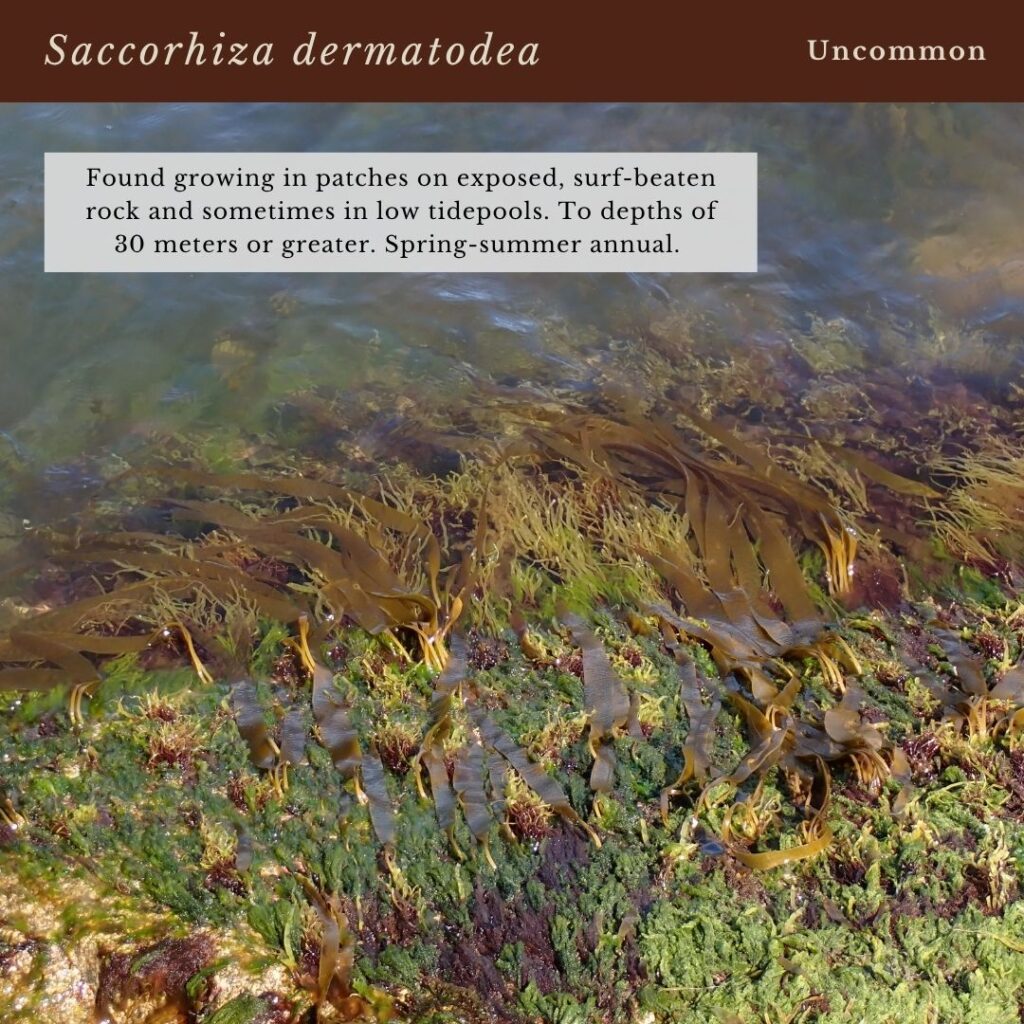 Saccorhiza dermatodea

Uncommon

Found growing in patches on exposed, surf-beaten rock and sometimes in low tidepools. To depths of 30 meters or greater. Spring-summer annual.