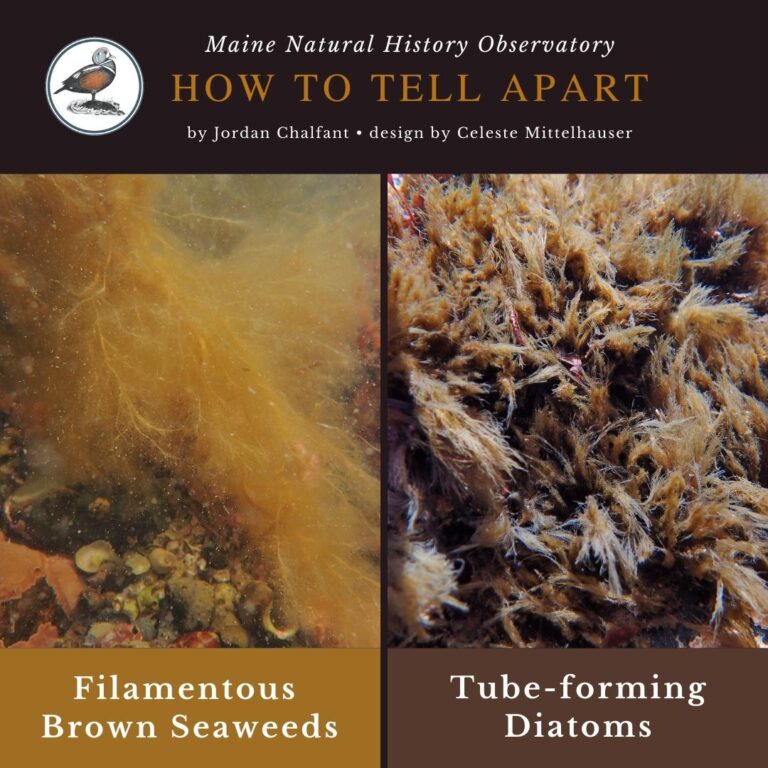 Maine Natural History Observatory

HOW TO TELL APART

by Jordan Chalfant • design by Celeste Mittelhauser

Filamentous Brown Seaweeds

Tube-forming Diatoms