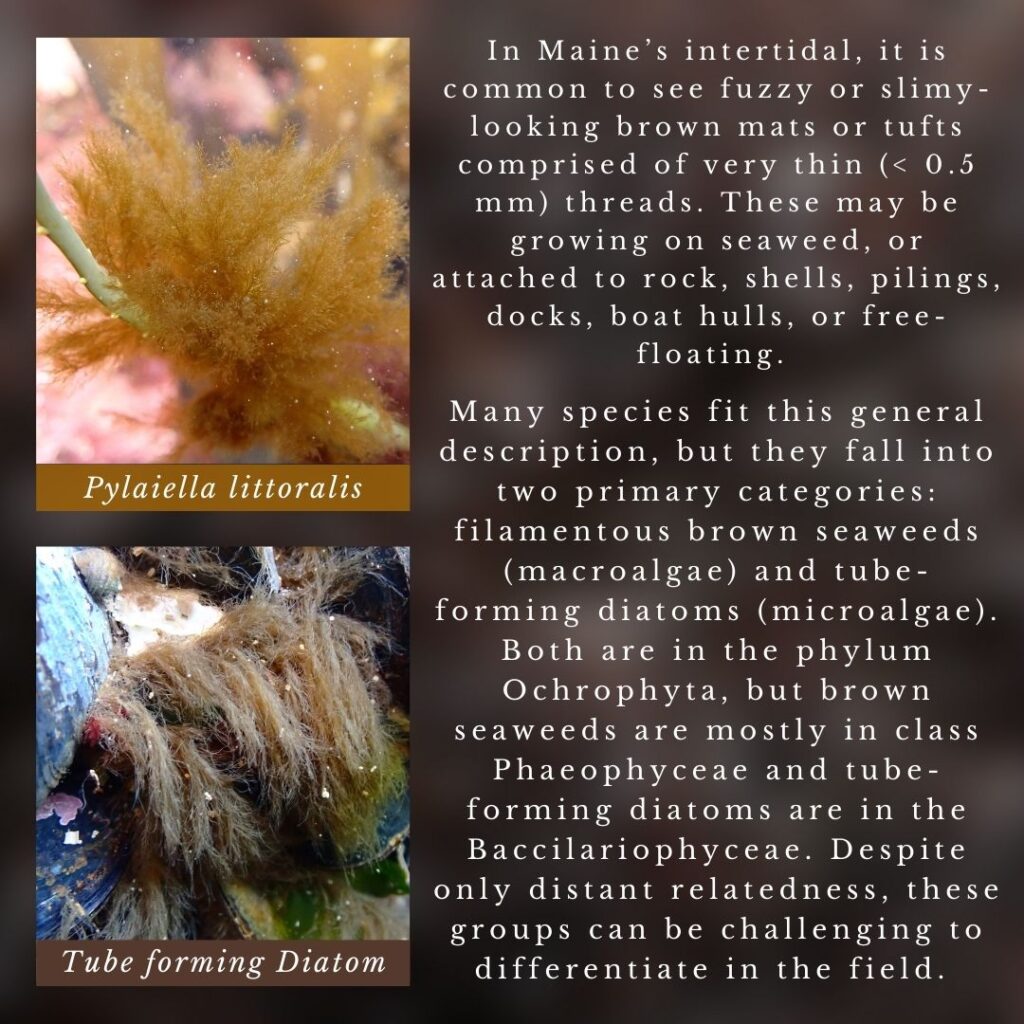 Pylaiella littoralis

Tube forming Diatom

In Maine's intertidal, it is common to see fuzzy or slimy-looking brown mats or tufts comprised of very thin (< 0.5 mm) threads. These may be growing on seaweed, or attached to rock, shells, pilings, docks, boat hulls, or free-floating.

Many species fit this general description, but they fall into two primary categories: filamentous brown seaweeds (macroalgae) and tube-forming diatoms (microalgae). Both are in the phylum Ochrophyta, but brown seaweeds are mostly in class Phaeophyceae and tube-forming diatoms are in the Baccilariophyceae. Despite only distant relatedness, these groups can be challenging to differentiate in the field.