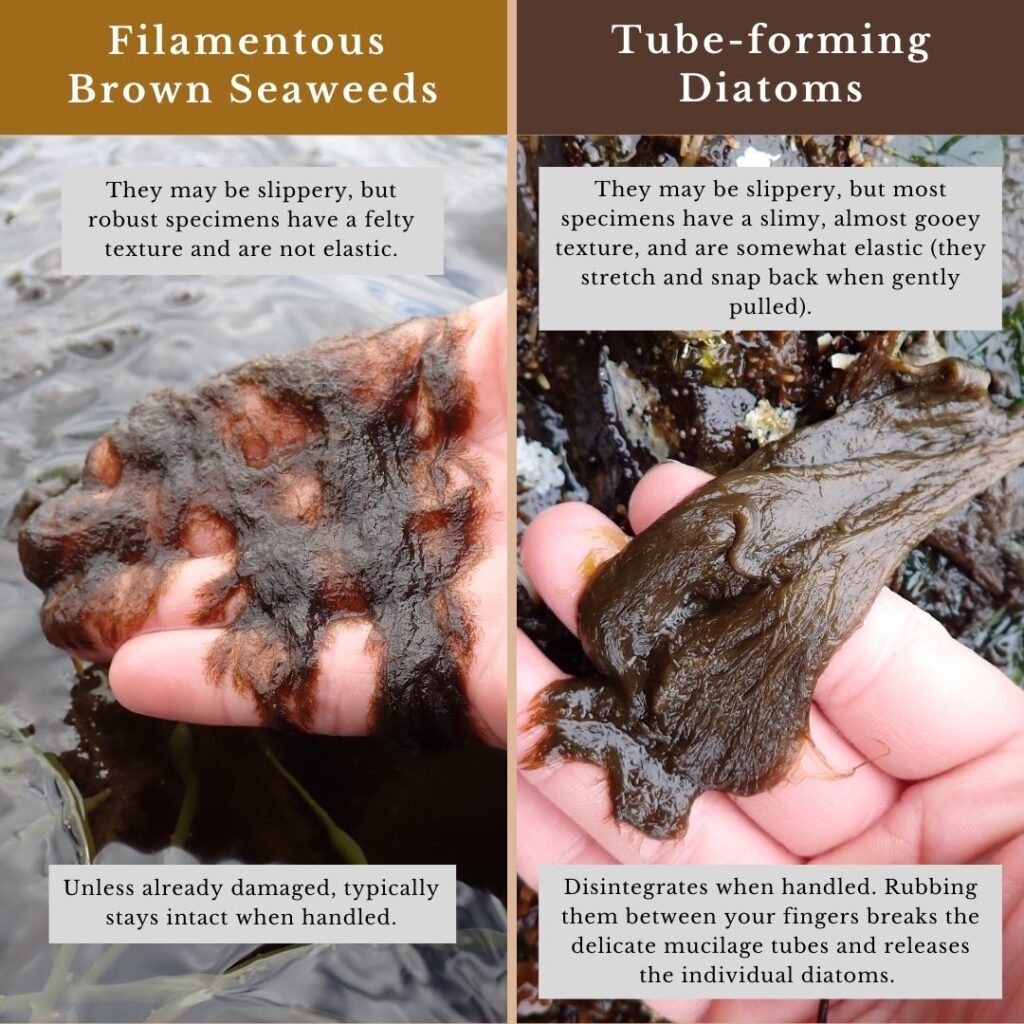 Filamentous Brown Seaweeds

They may be slippery, but robust specimens have a felty texture and are not elastic.

Unless already damaged, typically stays intact when handled.

Tube-forming Diatoms

They may be slippery, but most specimens have a slimy, almost gooey texture, and are somewhat elastic (they stretch and snap back when gently pulled).

Disintegrates when handled. Rubbing them between your fingers breaks the delicate mucilage tubes and releases the individual diatoms.