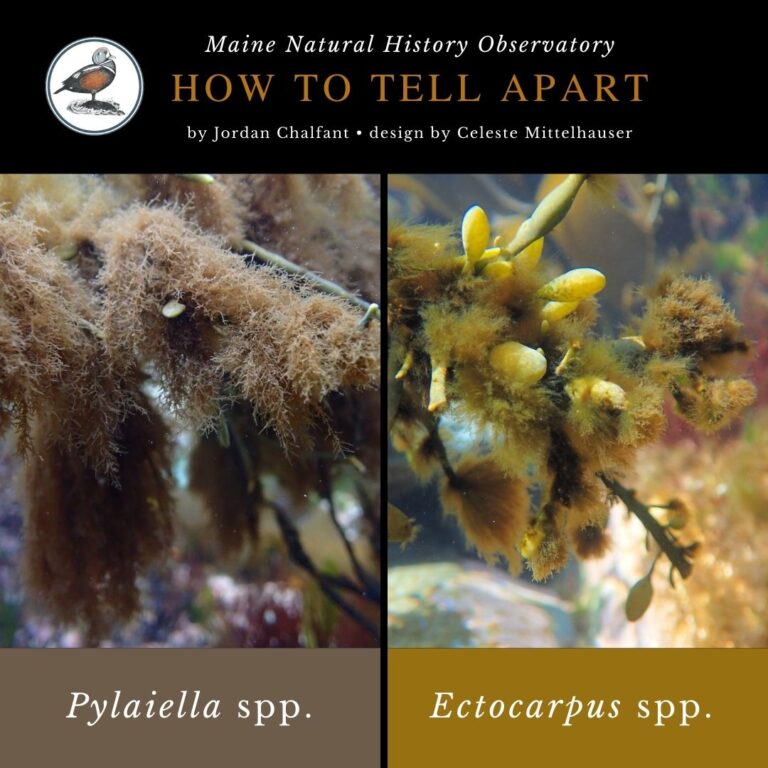 Maine Natural History Observatory
HOW TO TELL APART
by Jordan Chalfant • design by Celeste Mittelhauser

Pylaiella spp.

Ectocarpus spp.