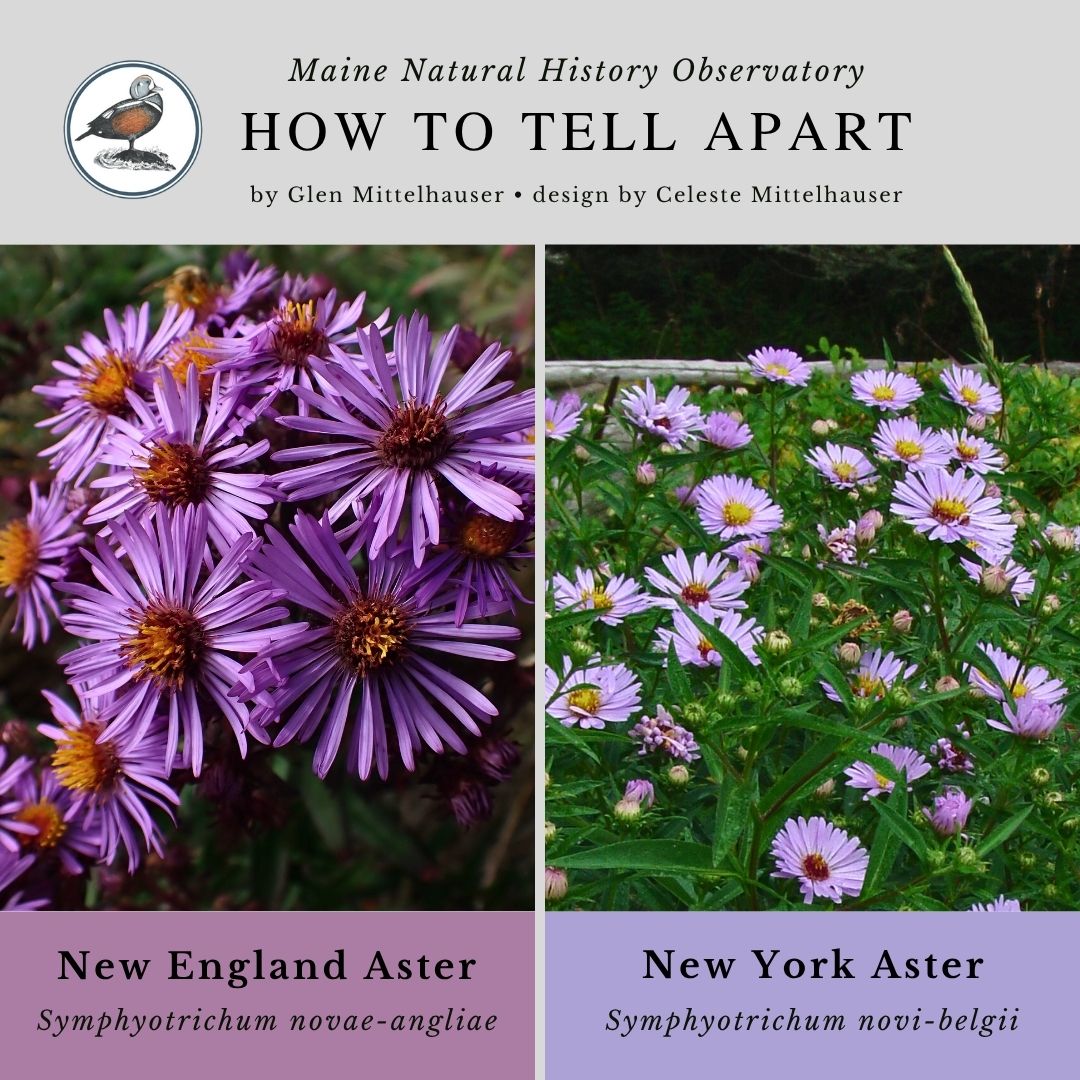 Maine Natural History Observatory
HOW TO TELL APART
by Glen Mittelhauser • design by Celeste Mittelhauser

New England Aster
Symphyotrichum novae-angliae

New York Aster
Symphyotrichum novi-belgii