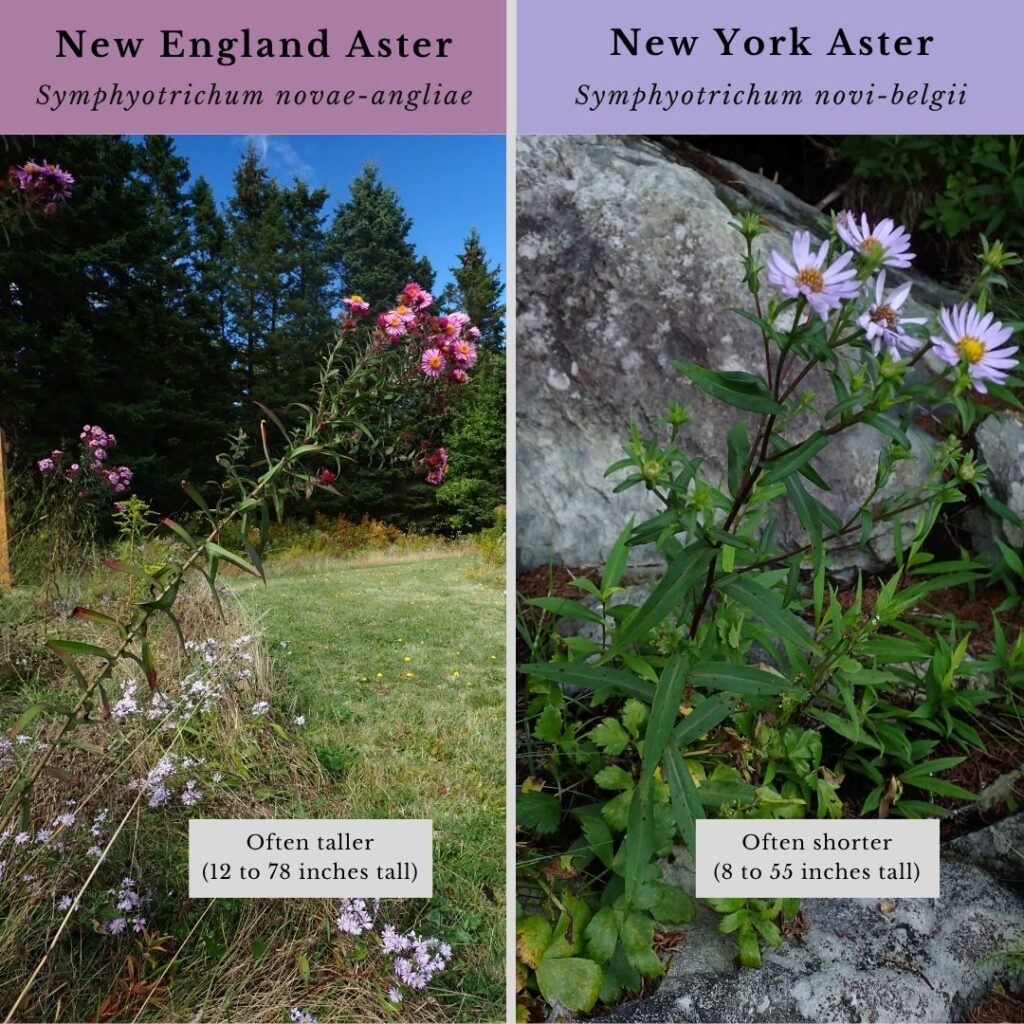 New England Aster
Symphyotrichum novae-angliae

Often taller
(12 to 78 inches tall)

New York Aster
Symphyotrichum novi-belgii

Often shorter
(8 to 55 inches tall)