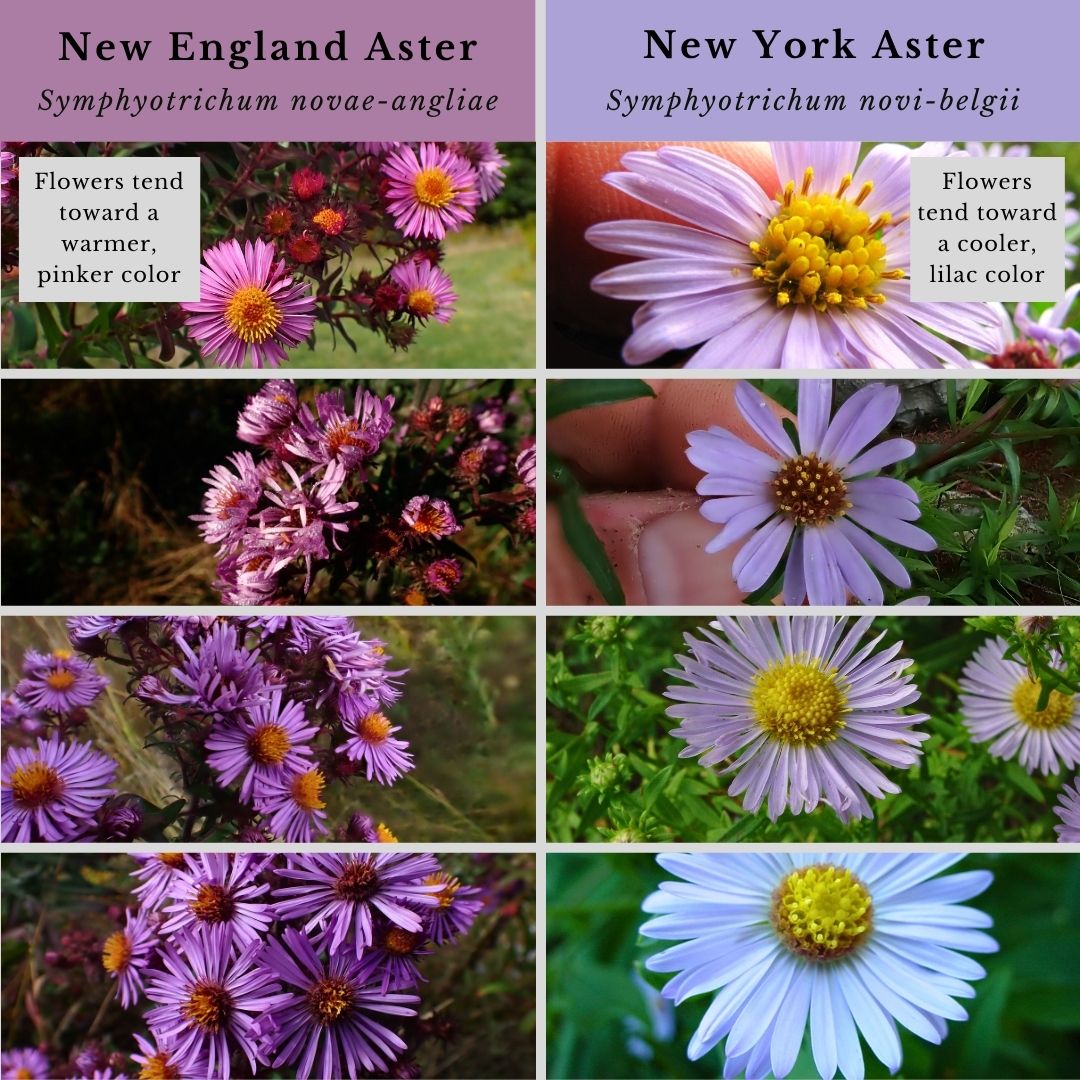 New England Aster
Symphyotrichum novae-angliae

Flowers tend toward a warmer, pinker color

New York Aster
Symphyotrichum novi-belgii

Flowers tend toward a cooler, lilac color