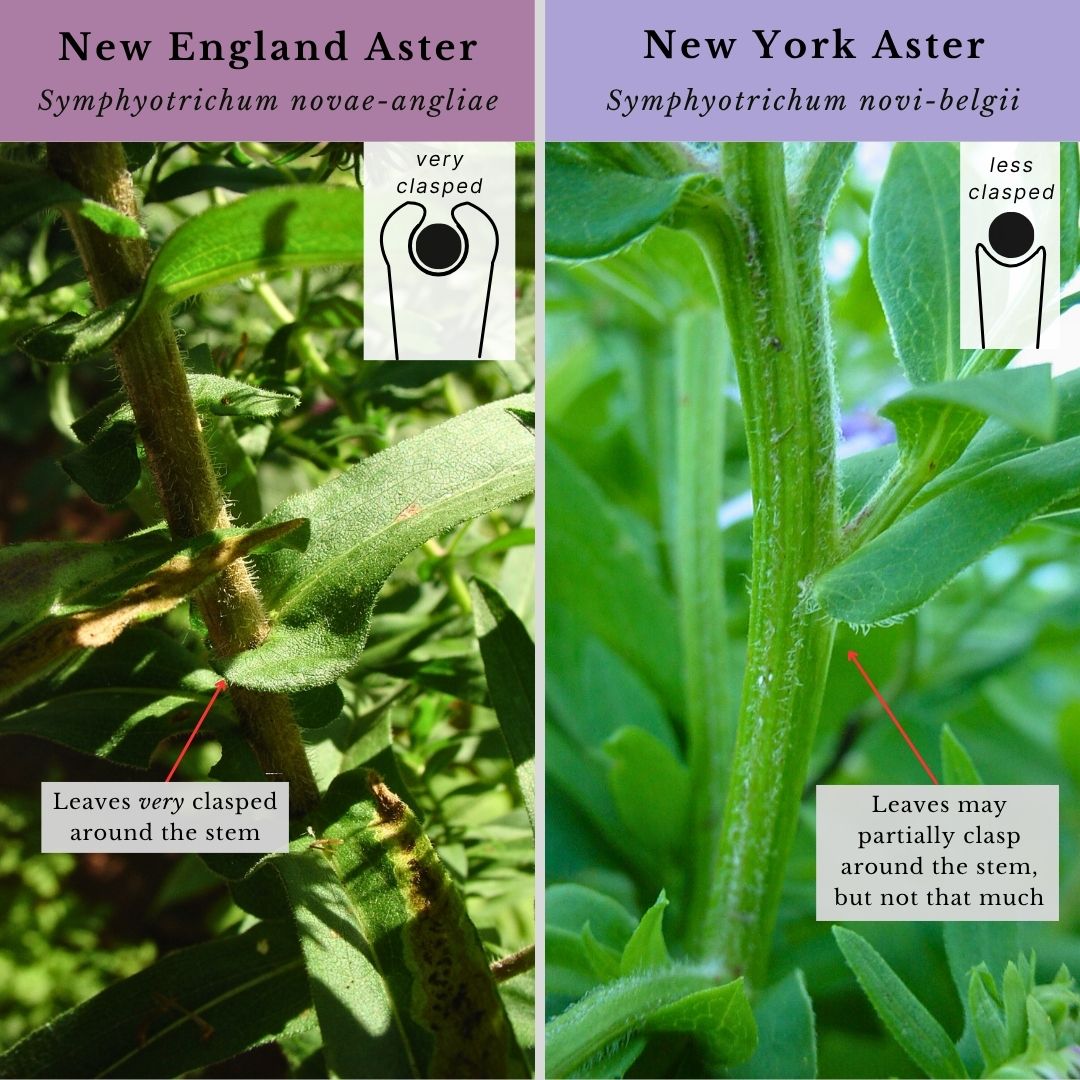 New England Aster

Symphyotrichum novae-angliae

very clasped

Leaves very clasped around the stem

New York Aster

Symphyotrichum novi-belgii

less clasped

Leaves may partially clasp around the stem, but not that much