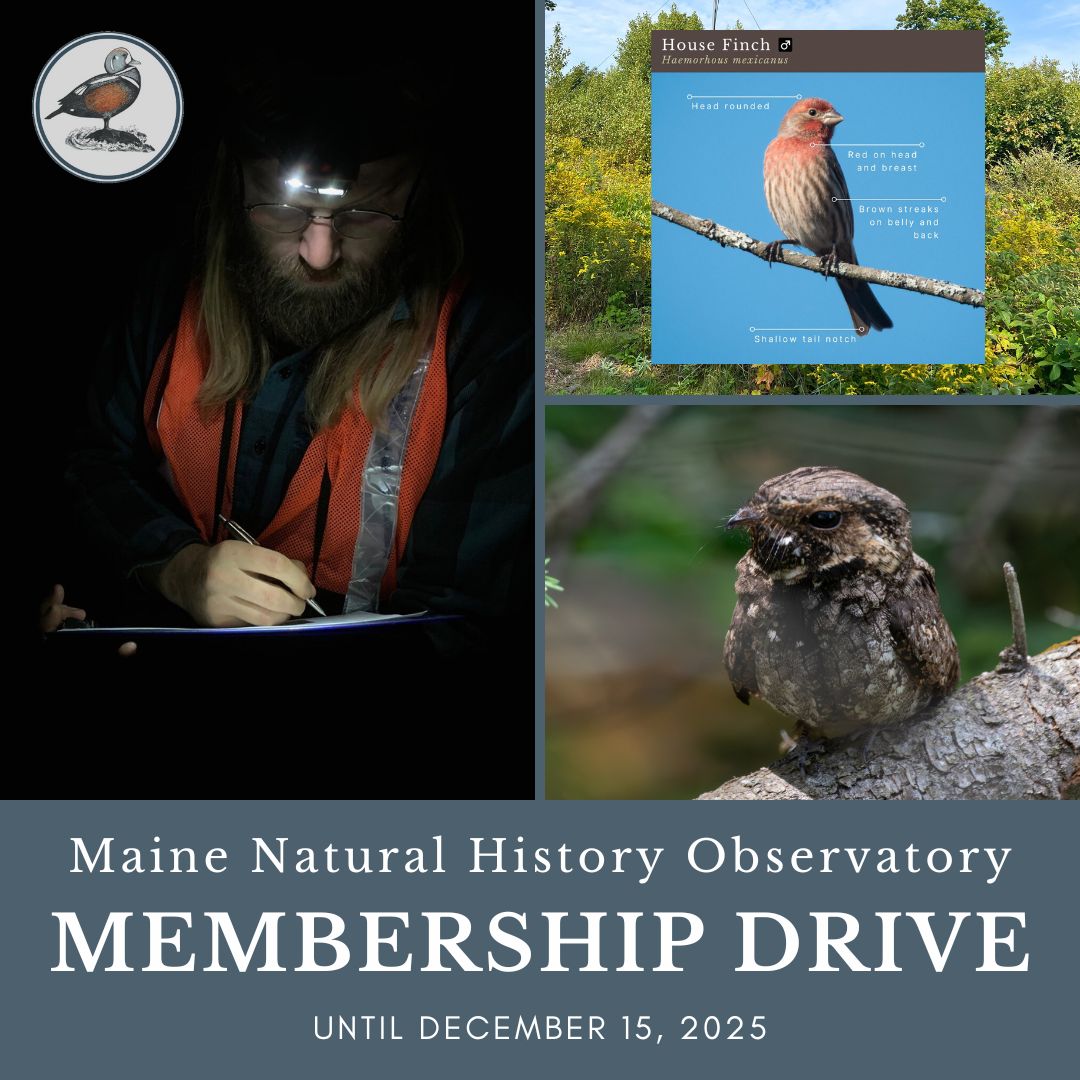 House Finch ♂
Haemorhous mexicanus

Head rounded

Red on head and breast

Brown streaks on belly and back

Shallow tail notch

Maine Natural History Observatory

MEMBERSHIP DRIVE

UNTIL DECEMBER 15, 2025